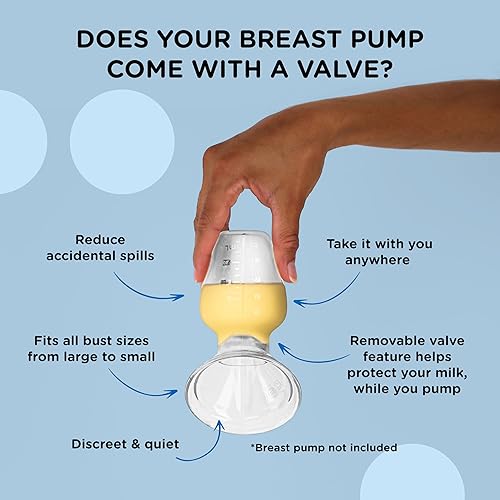 DOES YOUR BREAST PUMP COME WITH A VALVE?

Reduce accidental spills

Take it with you anywhere

Fits all bust sizes from large to small

Removable valve feature helps protect your milk, while you pump

Discreet & quiet

*Breast pump not included