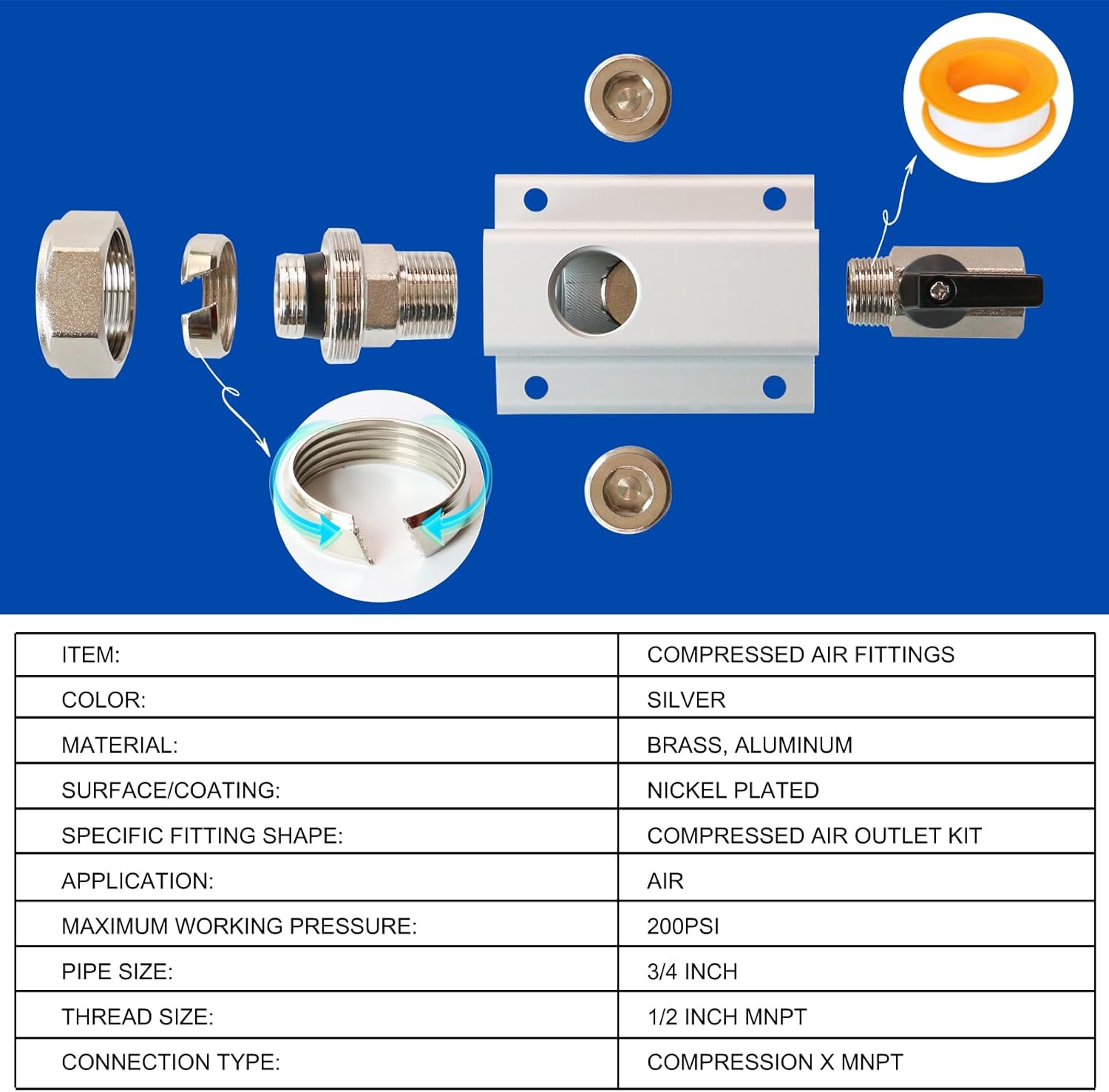 | ITEM: | COMPRESSED AIR FITTINGS |
|---|---|
| COLOR: | SILVER |
| MATERIAL: | BRASS, ALUMINUM |
| SURFACE/COATING: | NICKEL PLATED |
| SPECIFIC FITTING SHAPE: | COMPRESSED AIR OUTLET KIT |
| APPLICATION: | AIR |
| MAXIMUM WORKING PRESSURE: | 200PSI |
| PIPE SIZE: | 3/4 INCH |
| THREAD SIZE: | 1/2 INCH MNPT |
| CONNECTION TYPE: | COMPRESSION X MNPT |