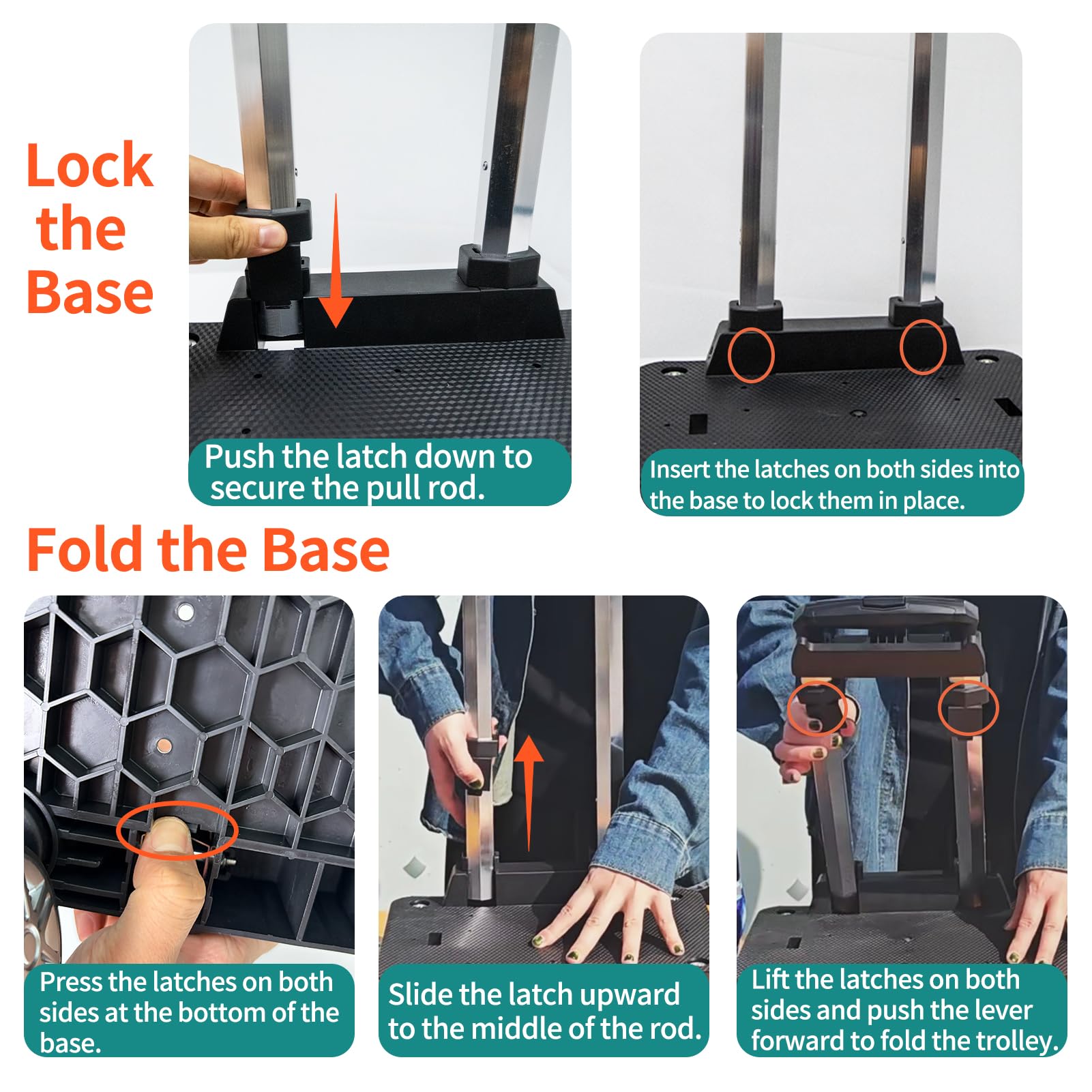 Lock the Base

Push the latch down to secure the pull rod.

Insert the latches on both sides into the base to lock them in place.

Fold the Base

Press the latches on both sides at the bottom of the base.

Slide the latch upward to the middle of the rod.

Lift the latches on both sides and push the lever forward to fold the trolley.