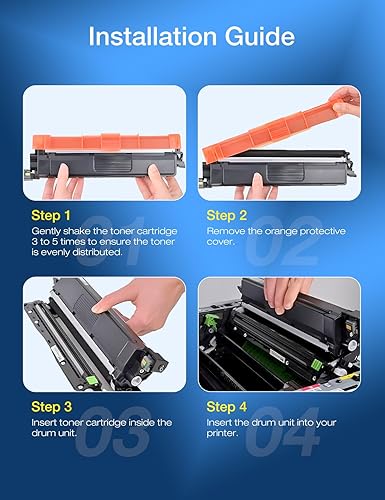 Installation Guide

Step 1
01
Gently shake the toner cartridge 3 to 5 times to ensure the toner is evenly distributed.

Step 2
02
Remove the orange protective cover.

Step 3
03
Insert toner cartridge inside the drum unit.

Step 4
04
Insert the drum unit into your printer.