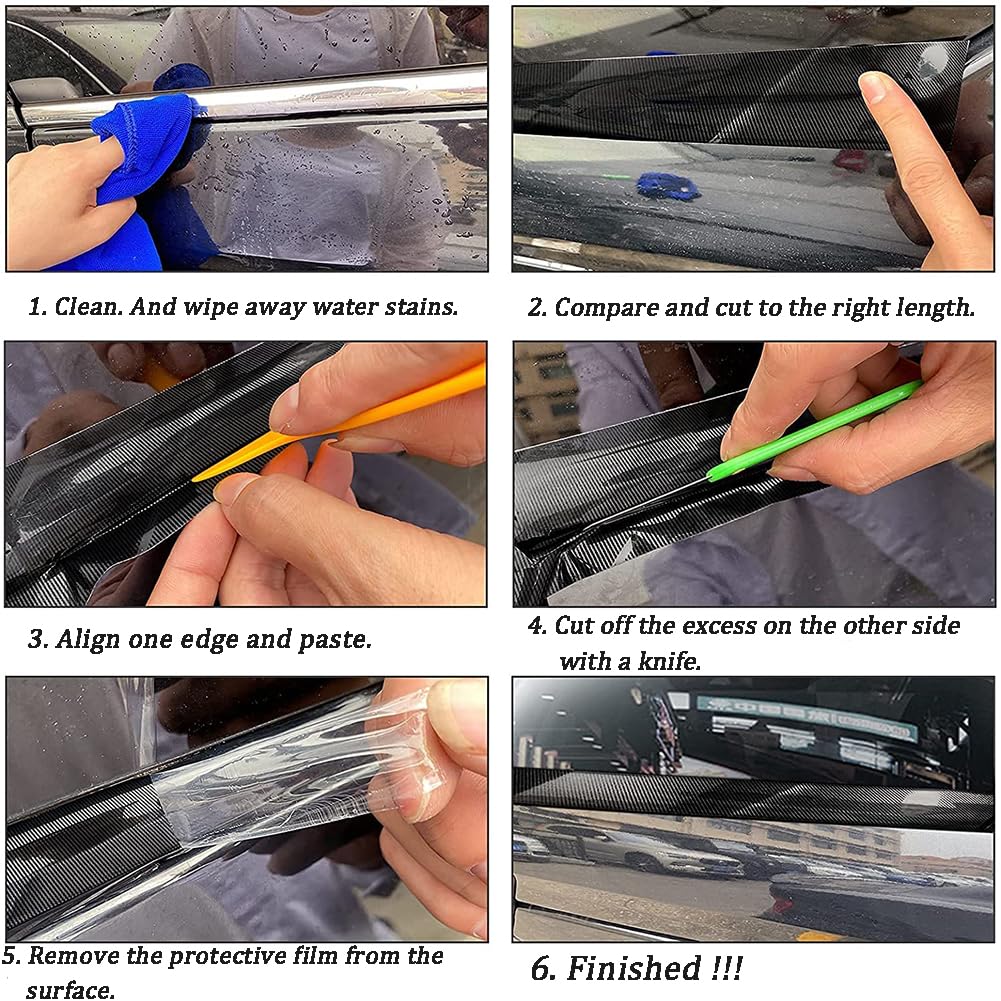 1. Clean. And wipe away water stains.

2. Compare and cut to the right length.

3. Align one edge and paste.

4. Cut off the excess on the other side with a knife.

5. Remove the protective film from the surface.

6. Finished !!!