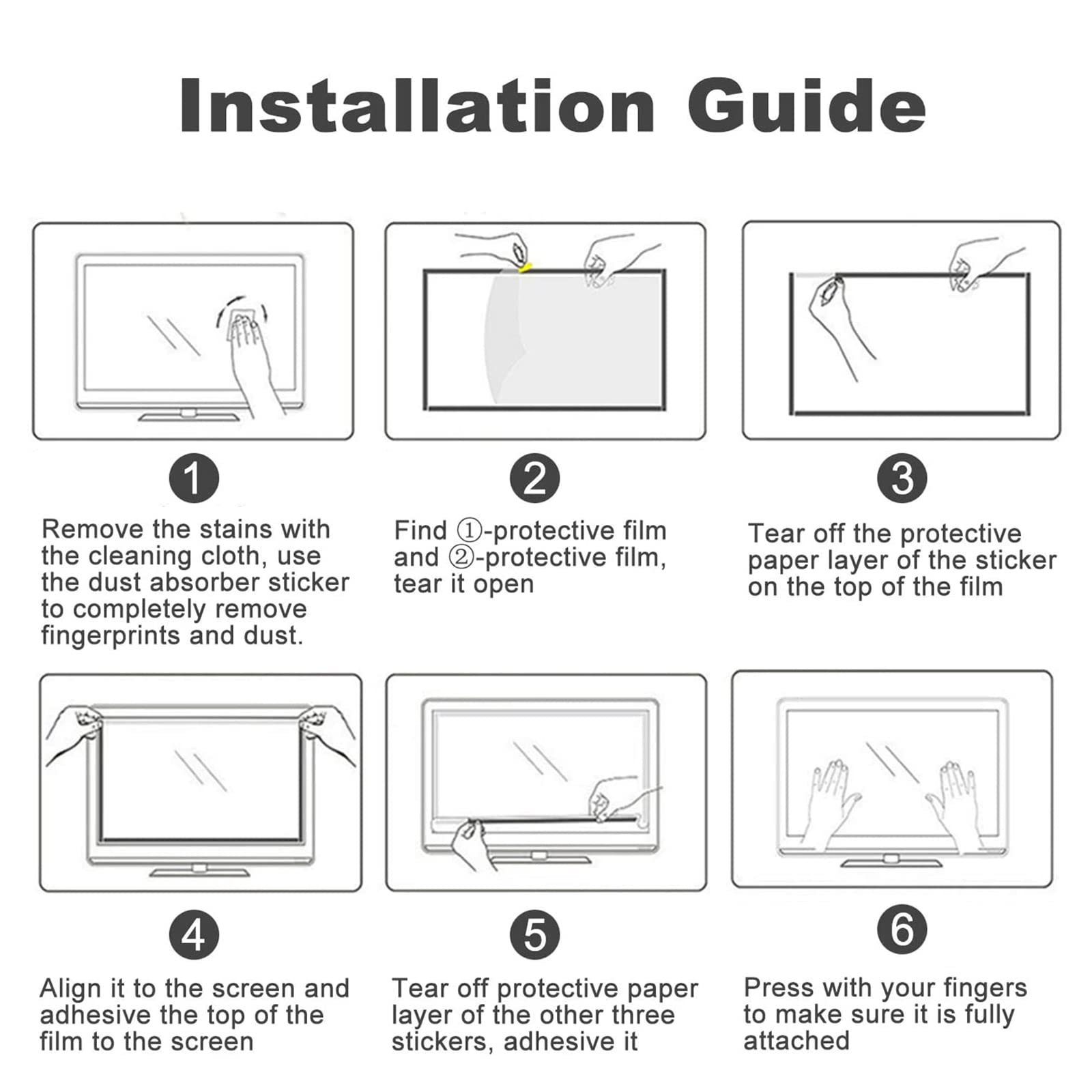 Installation Guide

1

Remove the stains with the cleaning cloth, use the dust absorber sticker to completely remove fingerprints and dust.

2

Find ①-protective film and ②-protective film, tear it open

3

Tear off the protective paper layer of the sticker on the top of the film

4

Align it to the screen and adhesive the top of the film to the screen

5

Tear off protective paper layer of the other three stickers, adhesive it

6

Press with your fingers to make sure it is fully attached