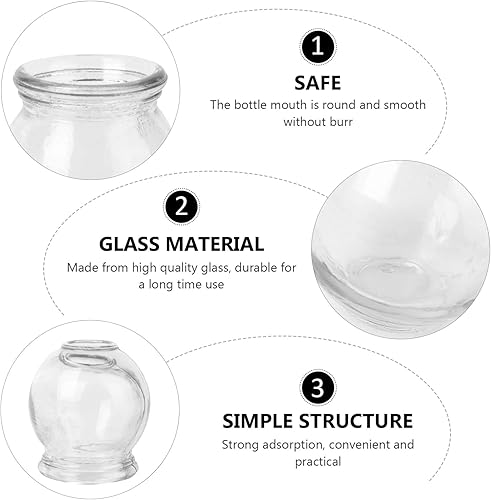 1
SAFE
The bottle mouth is round and smooth without burr

2
GLASS MATERIAL
Made from high quality glass, durable for a long time use

3
SIMPLE STRUCTURE
Strong adsorption, convenient and practical