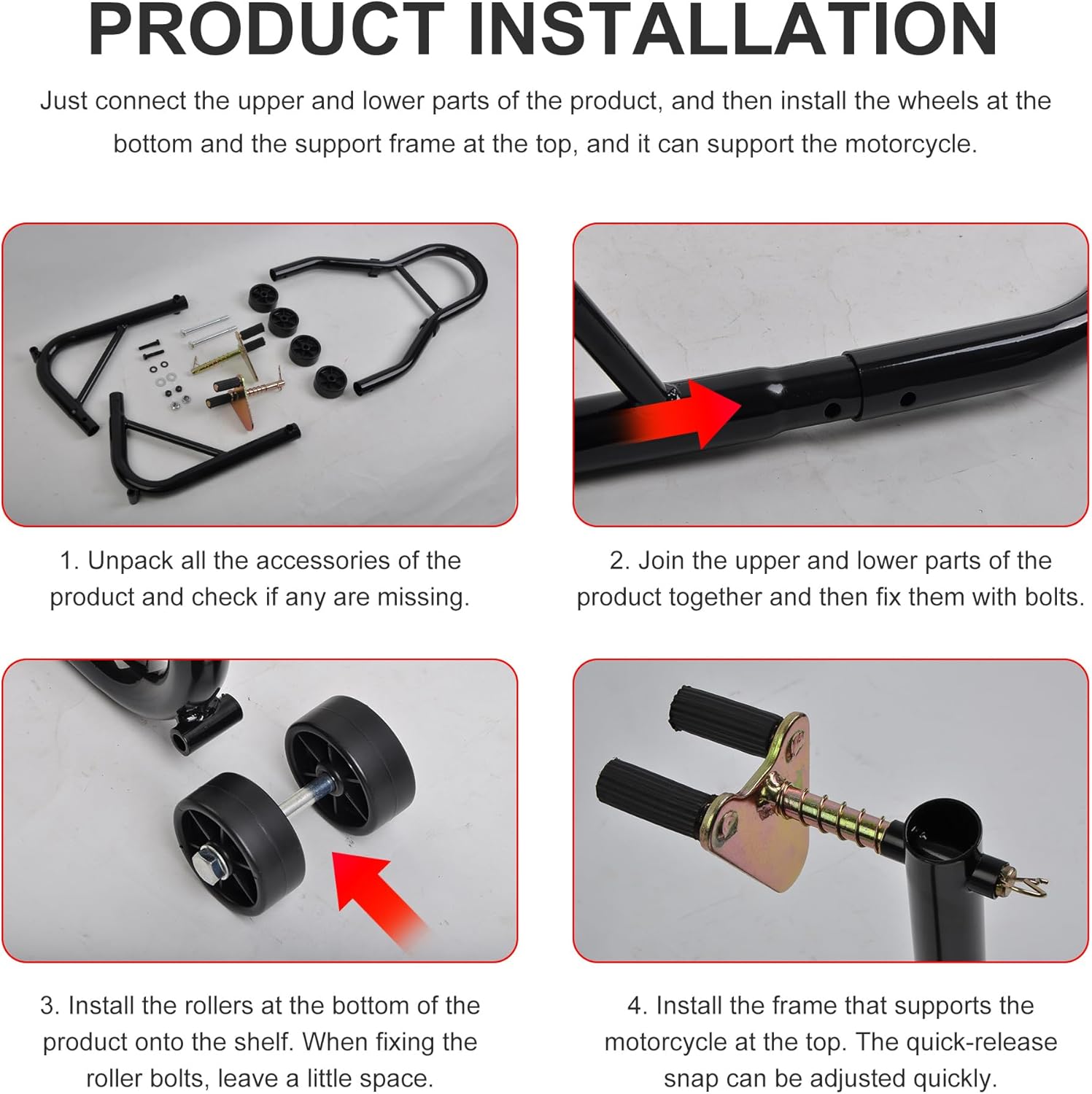 PRODUCT INSTALLATION

Just connect the upper and lower parts of the product, and then install the wheels at the bottom and the support frame at the top, and it can support the motorcycle.

1. Unpack all the accessories of the product and check if any are missing.

2. Join the upper and lower parts of the product together and then fix them with bolts.

3. Install the rollers at the bottom of the product onto the shelf. When fixing the roller bolts, leave a little space.

4. Install the frame that supports the motorcycle at the top. The quick-release snap can be adjusted quickly.