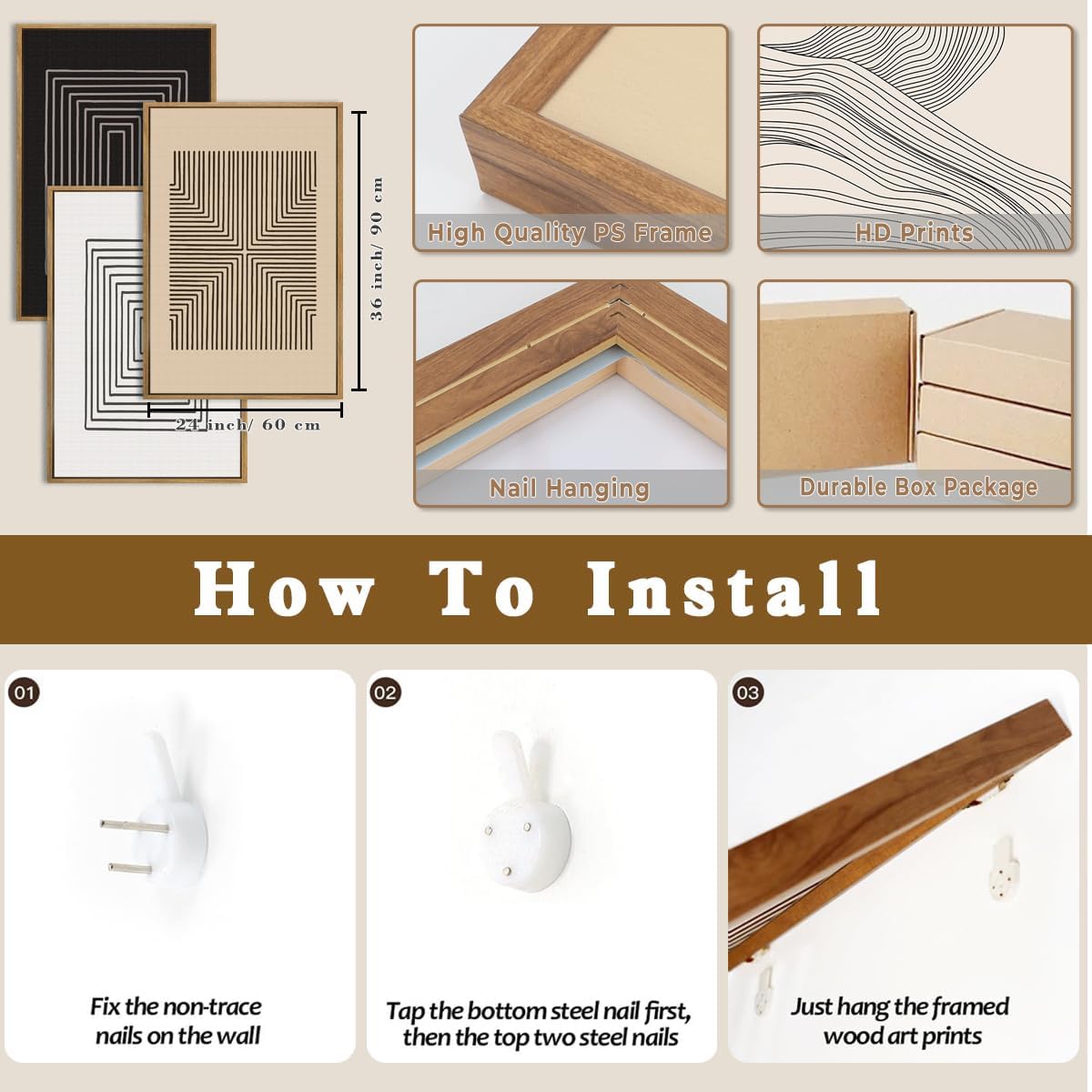 36 inch/ 90 cm

24 inch/ 60 cm

High Quality PS Frame

HD Prints

Nail Hanging

Durable Box Package

How To Install

01

Fix the non-trace nails on the wall

02

Tap the bottom steel nail first, then the top two steel nails

03

Just hang the framed wood art prints