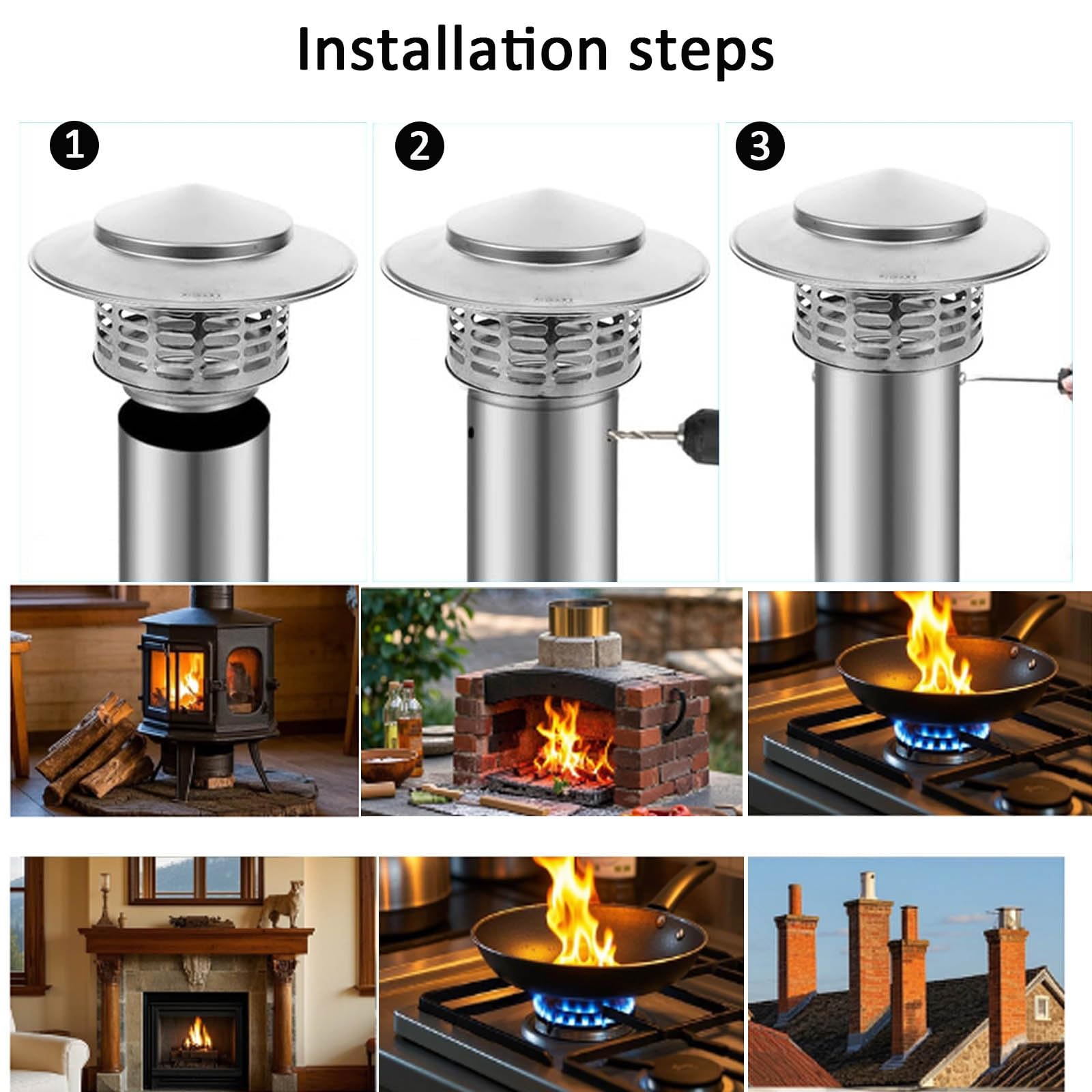 Installation steps

1

2

3