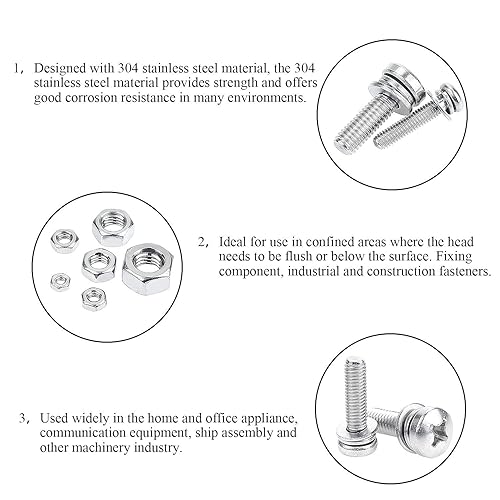 1， Designed with 304 stainless steel material, the 304 stainless steel material provides strength and offers good corrosion resistance in many environments.

2， Ideal for use in confined areas where the head needs to be flush or below the surface. Fixing component, industrial and construction fasteners.

3， Used widely in the home and office appliance, communication equipment, ship assembly and other machinery industry.