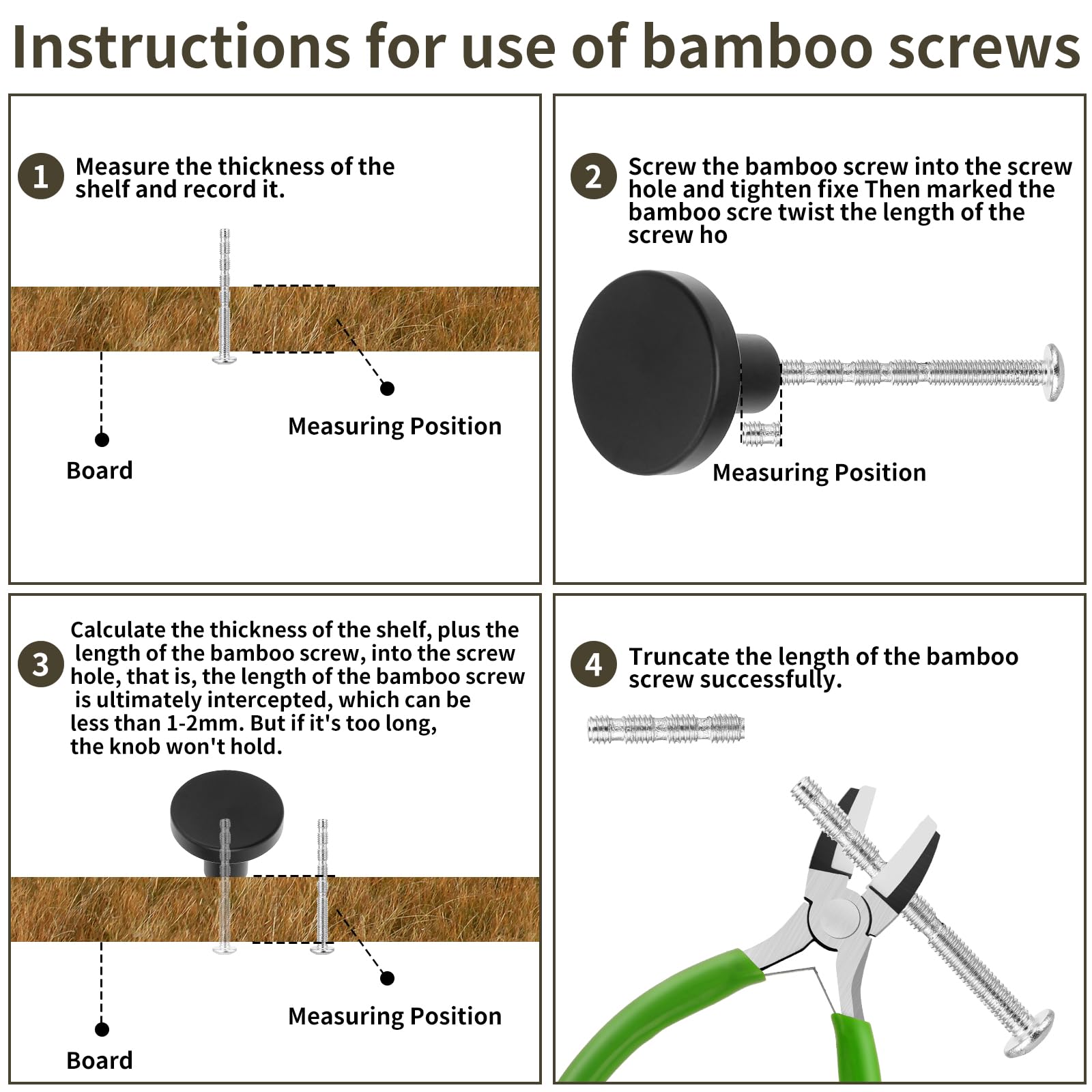 Instructions for use of bamboo screws

1 Measure the thickness of the shelf and record it.

Measuring Position

Board

2 Screw the bamboo screw into the screw hole and tighten fixe Then marked the bamboo scre twist the length of the screw ho

Measuring Position

3 Calculate the thickness of the shelf, plus the length of the bamboo screw, into the screw hole, that is, the length of the bamboo screw is ultimately intercepted, which can be less than 1-2mm. But if it's too long, the knob won't hold.

Measuring Position

Board

4 Truncate the length of the bamboo screw successfully.