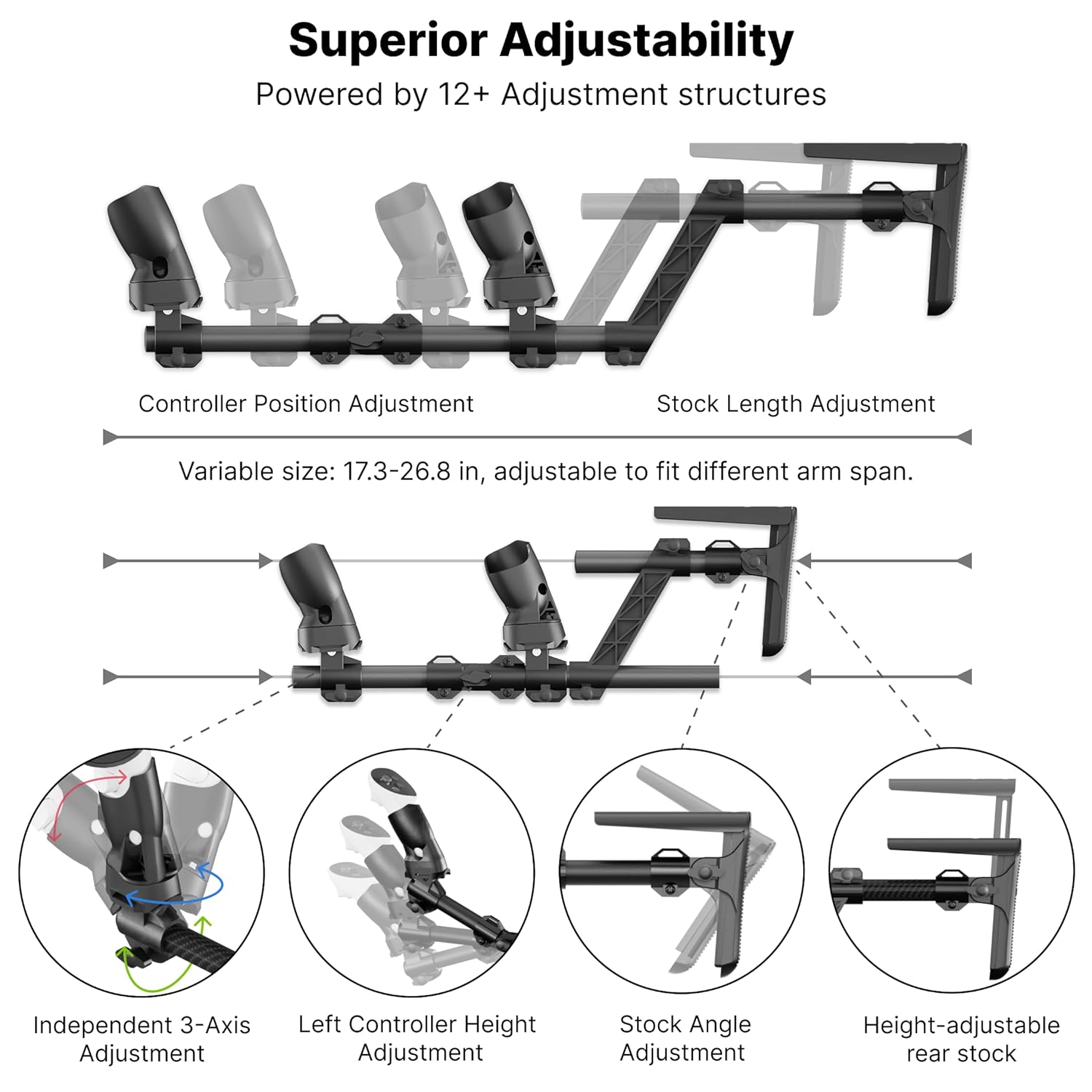 Superior Adjustability

Powered by 12+ Adjustment structures

Controller Position Adjustment

Stock Length Adjustment

Variable size: 17.3-26.8 in, adjustable to fit different arm span.

Independent 3-Axis Adjustment

Left Controller Height Adjustment

Stock Angle Adjustment

Height-adjustable rear stock