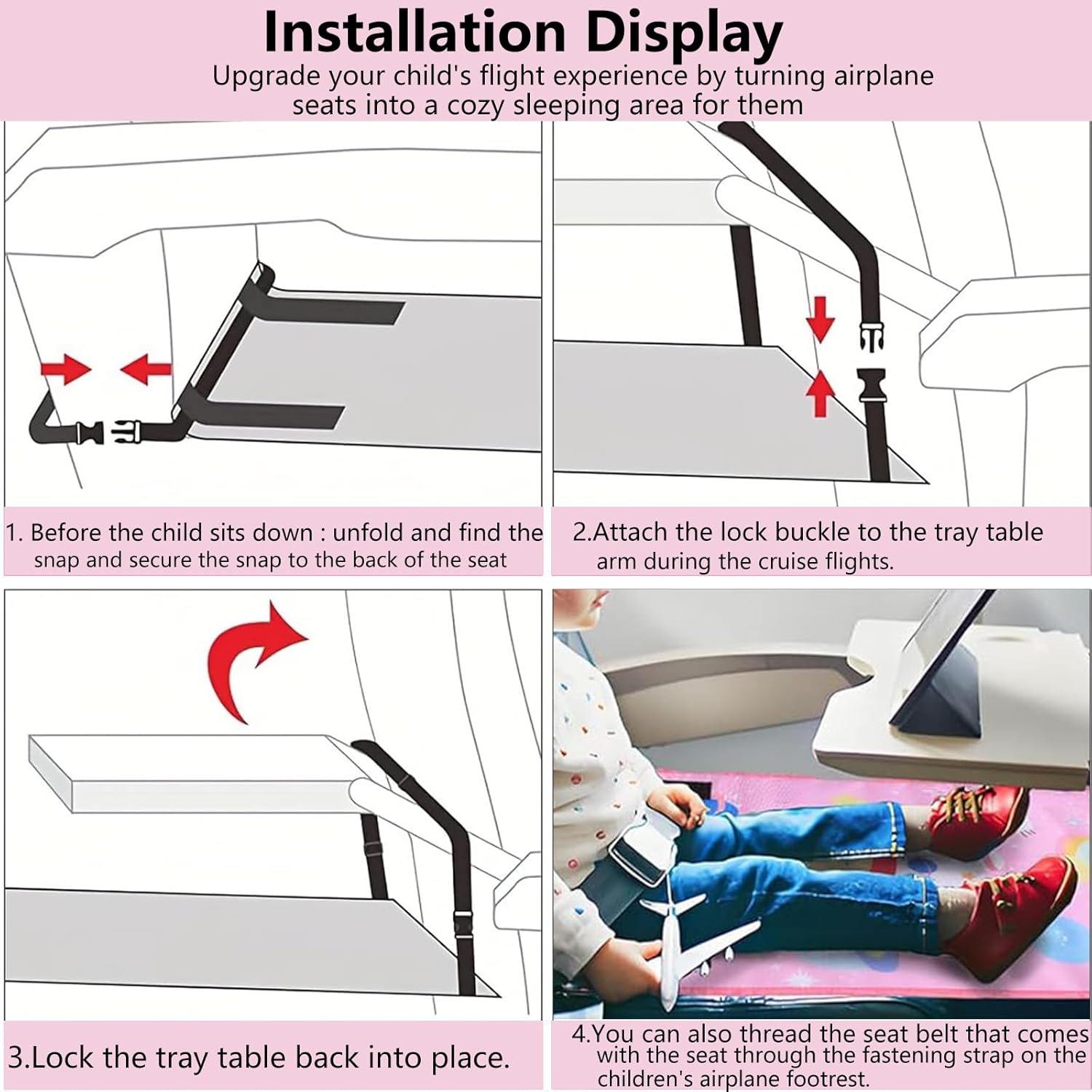 Installation Display

Upgrade your child's flight experience by turning airplane seats into a cozy sleeping area for them

1. Before the child sits down : unfold and find the snap and secure the snap to the back of the seat

2.Attach the lock buckle to the tray table arm during the cruise flights.

3.Lock the tray table back into place.

4.You can also thread the seat belt that comes with the seat through the fastening strap on the children's airplane footrest.