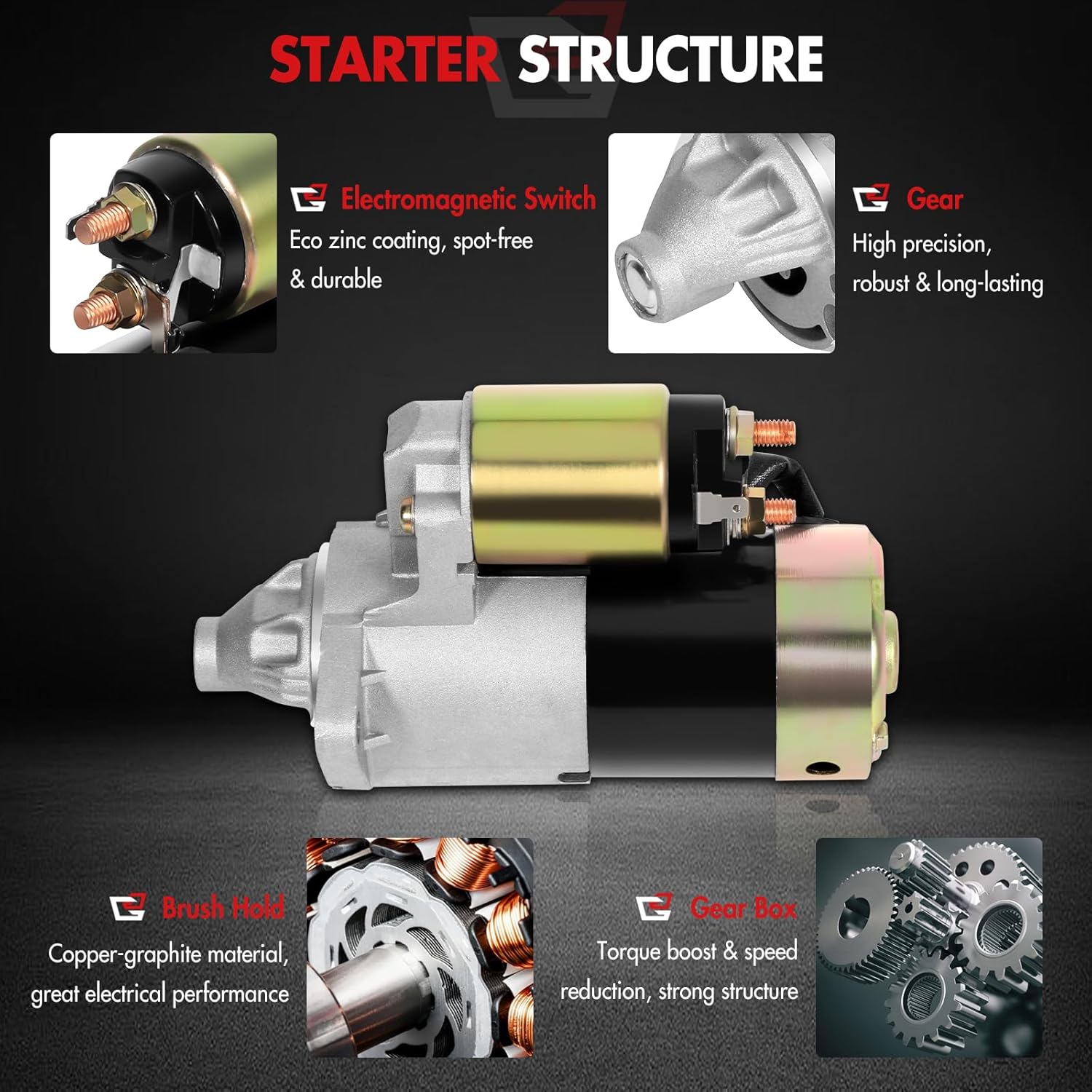 STARTER STRUCTURE

Electromagnetic Switch
Eco zinc coating, spot-free & durable

Gear
High precision, robust & long-lasting

Brush Hold
Copper-graphite material, great electrical performance

Gear Box
Torque boost & speed reduction, strong structure