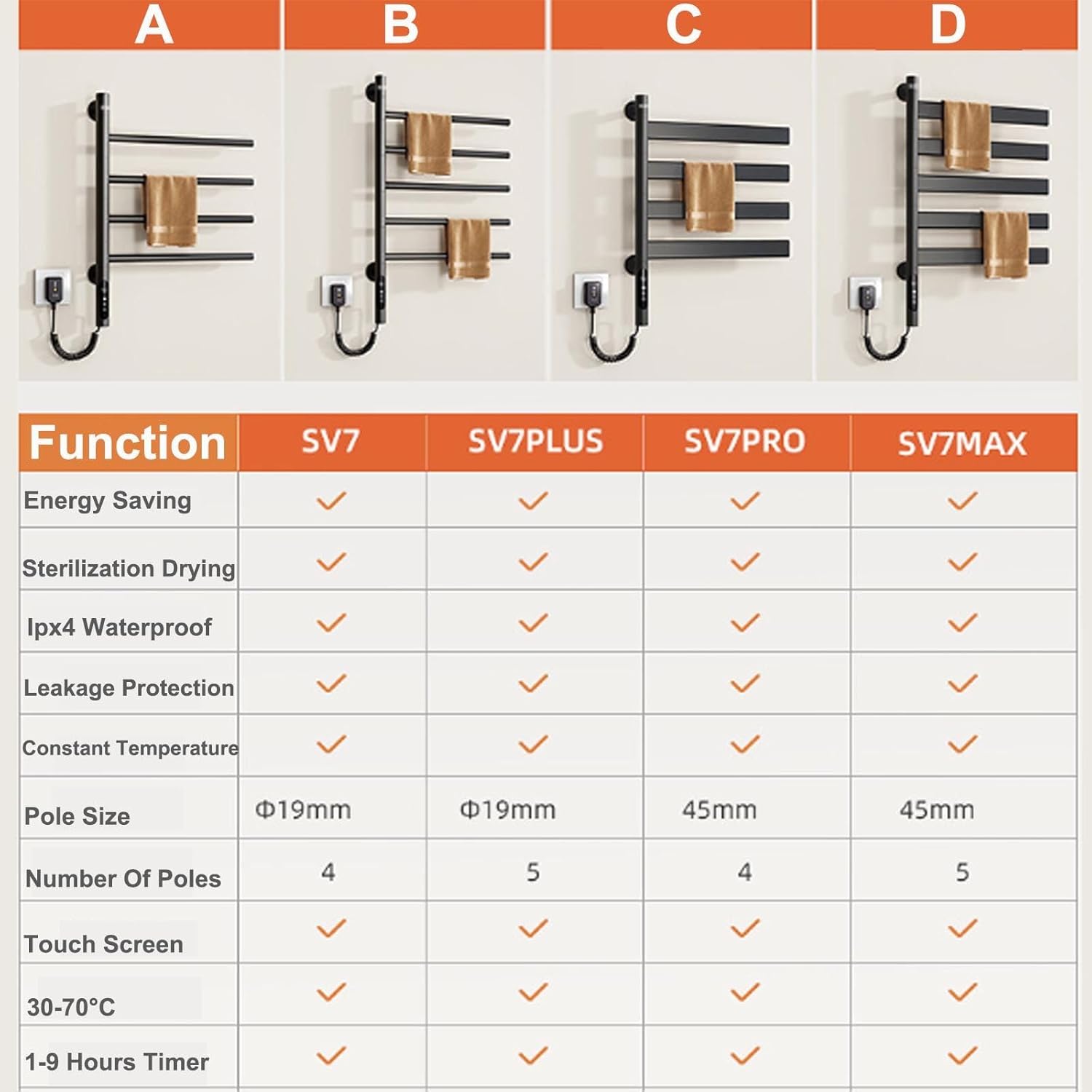 A B C D

| Function | SV7 | SV7PLUS | SV7PRO | SV7MAX |
|---|---|---|---|---|
| Energy Saving | ✓ | ✓ | ✓ | ✓ |
| Sterilization Drying | ✓ | ✓ | ✓ | ✓ |
| Ipx4 Waterproof | ✓ | ✓ | ✓ | ✓ |
| Leakage Protection | ✓ | ✓ | ✓ | ✓ |
| Constant Temperature | ✓ | ✓ | ✓ | ✓ |
| Pole Size | Φ19mm | Φ19mm | 45mm | 45mm |
| Number Of Poles | 4 | 5 | 4 | 5 |
| Touch Screen | ✓ | ✓ | ✓ | ✓ |
| 30-70°C | ✓ | ✓ | ✓ | ✓ |
| 1-9 Hours Timer | ✓ | ✓ | ✓ | ✓ |