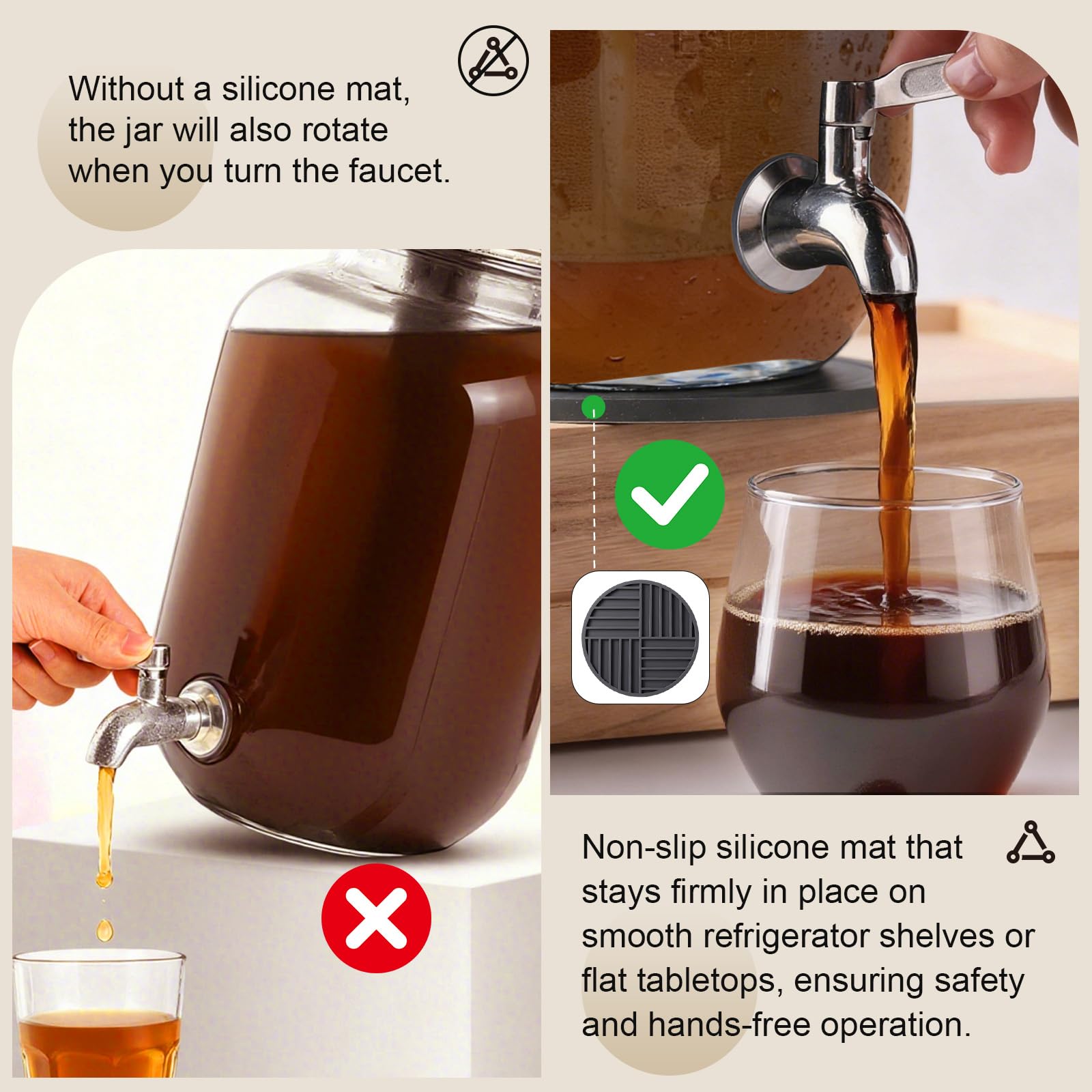 Without a silicone mat, the jar will also rotate when you turn the faucet.

Non-slip silicone mat that stays firmly in place on smooth refrigerator shelves or flat tabletops, ensuring safety and hands-free operation.