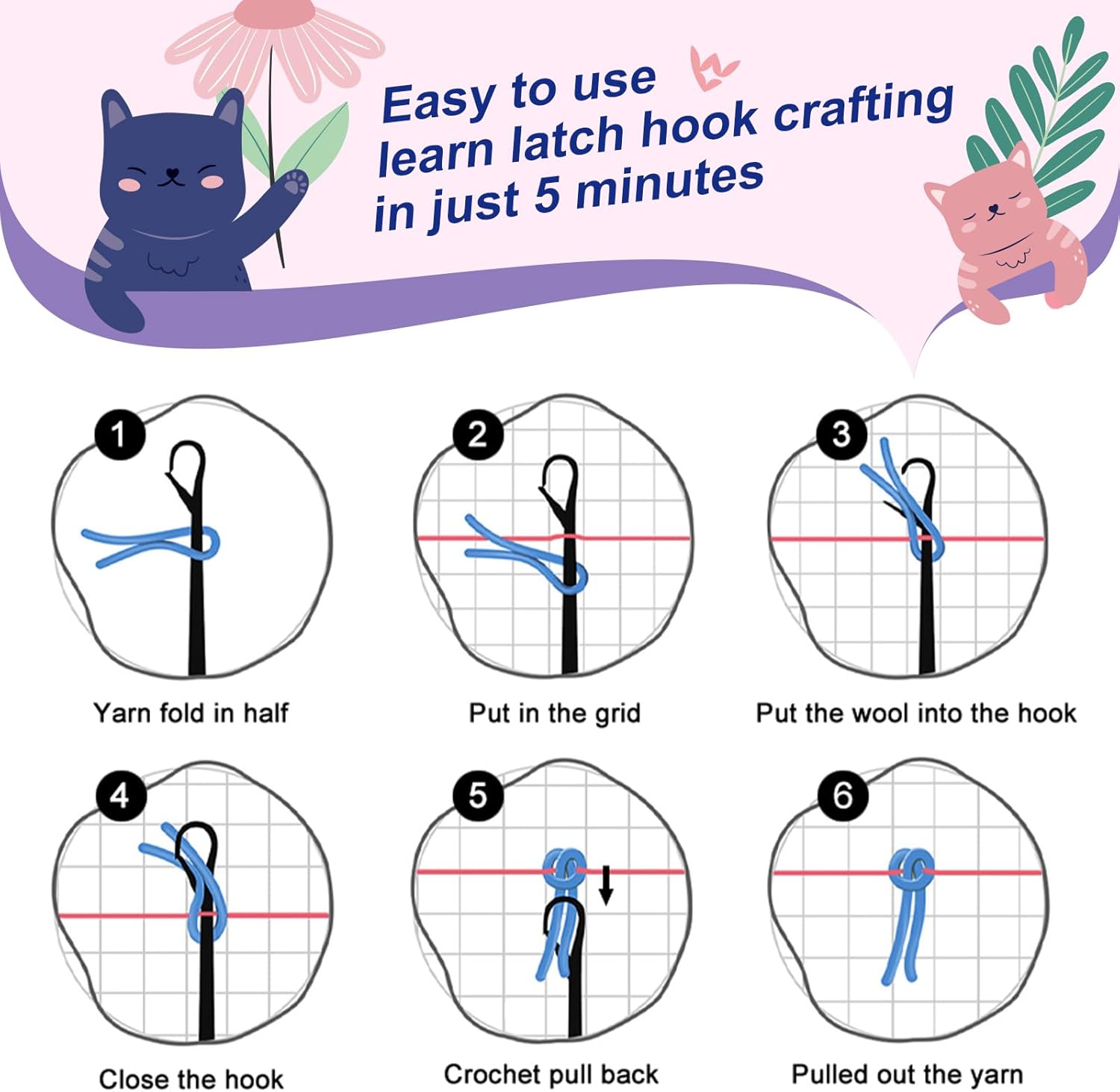 Easy to use
learn latch hook crafting
in just 5 minutes

1
Yarn fold in half

2
Put in the grid

3
Put the wool into the hook

4
Close the hook

5
Crochet pull back

6
Pulled out the yarn