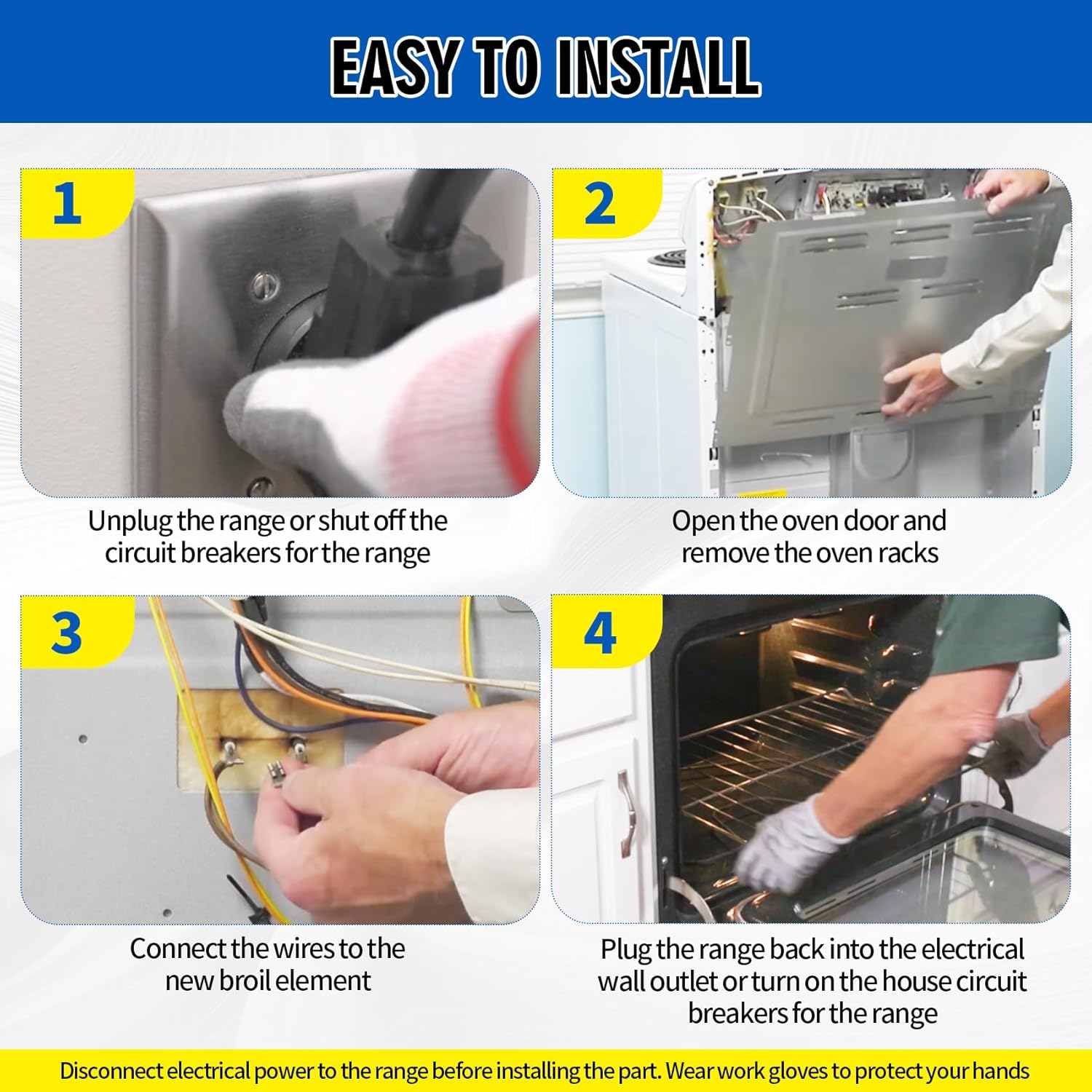 EASY TO INSTALL

1

Unplug the range or shut off the circuit breakers for the range

2

Open the oven door and remove the oven racks

3

Connect the wires to the new broil element

4

Plug the range back into the electrical wall outlet or turn on the house circuit breakers for the range

Disconnect electrical power to the range before installing the part. Wear work gloves to protect your hands