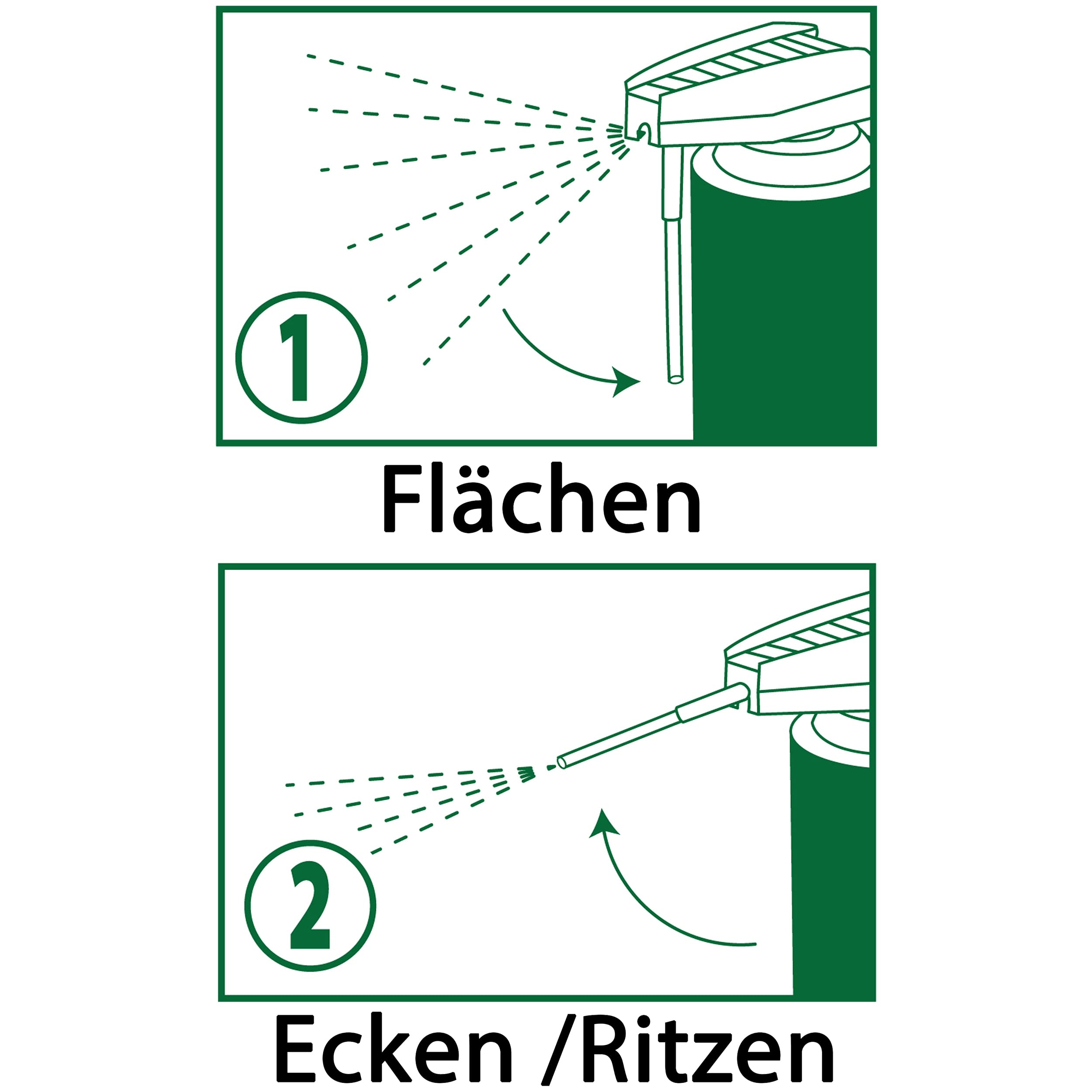 1

Flächen

2

Ecken /Ritzen