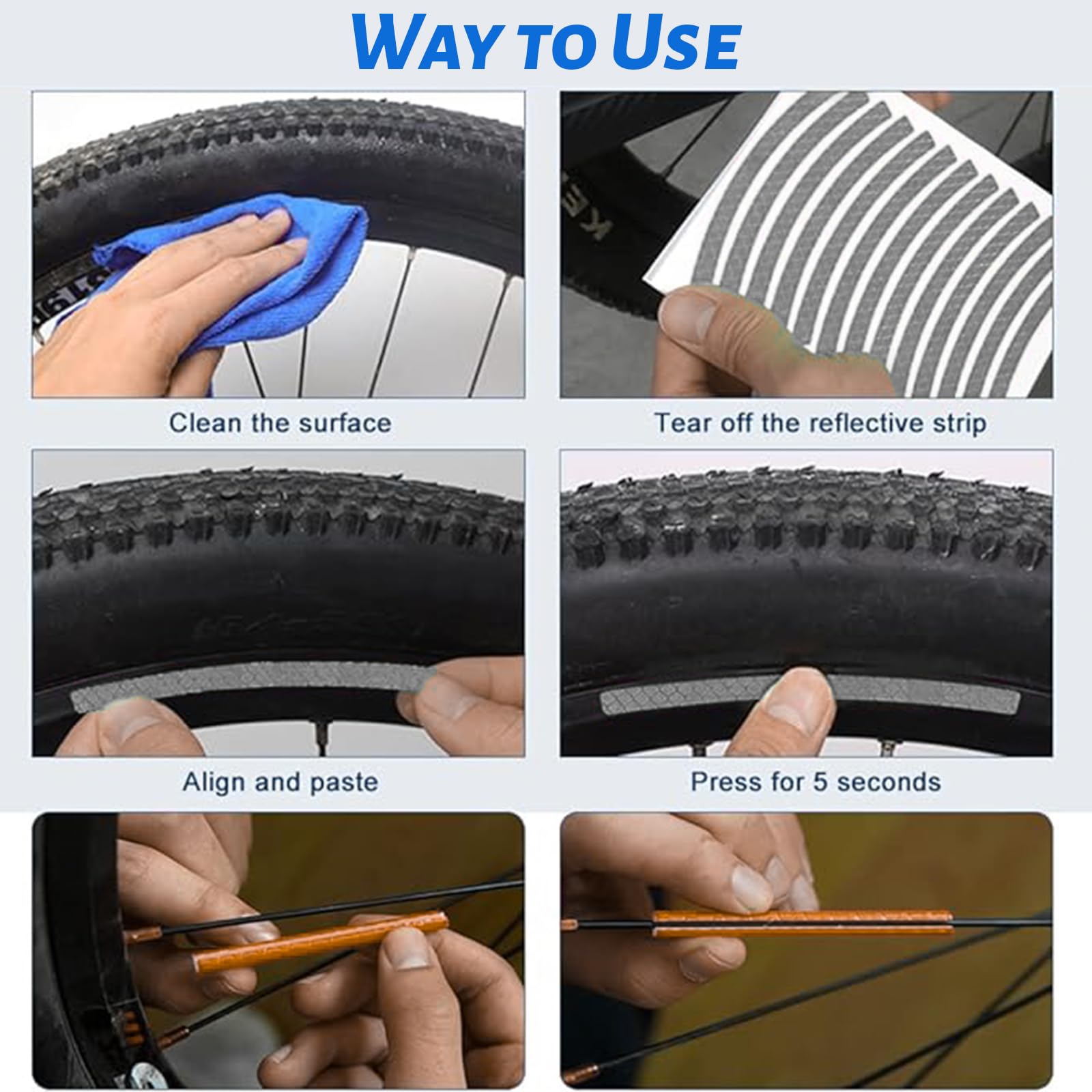 WAY TO USE

Clean the surface

Tear off the reflective strip

Align and paste

Press for 5 seconds