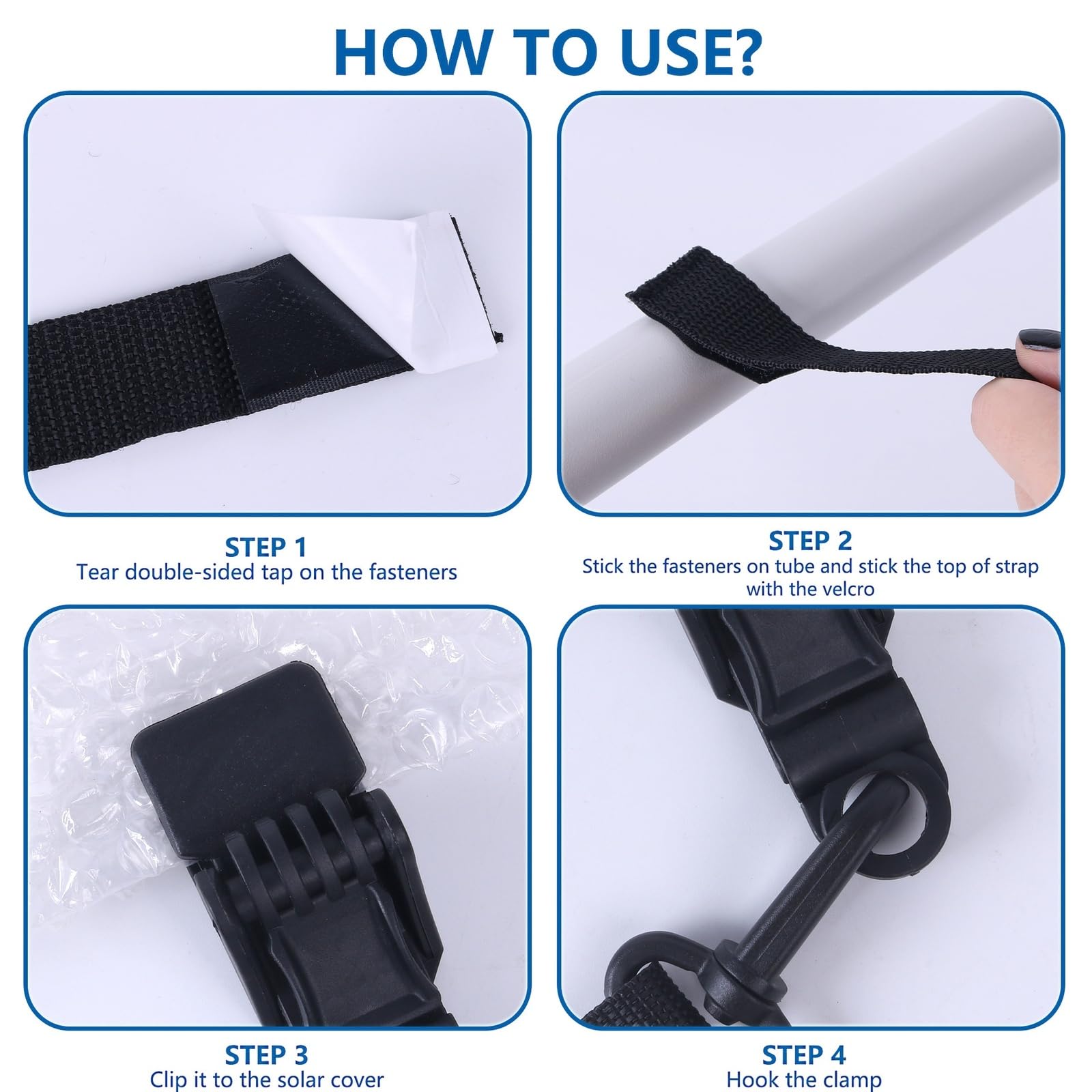 HOW TO USE?

STEP 1
Tear double-sided tap on the fasteners

STEP 2
Stick the fasteners on tube and stick the top of strap with the velcro

STEP 3
Clip it to the solar cover

STEP 4
Hook the clamp