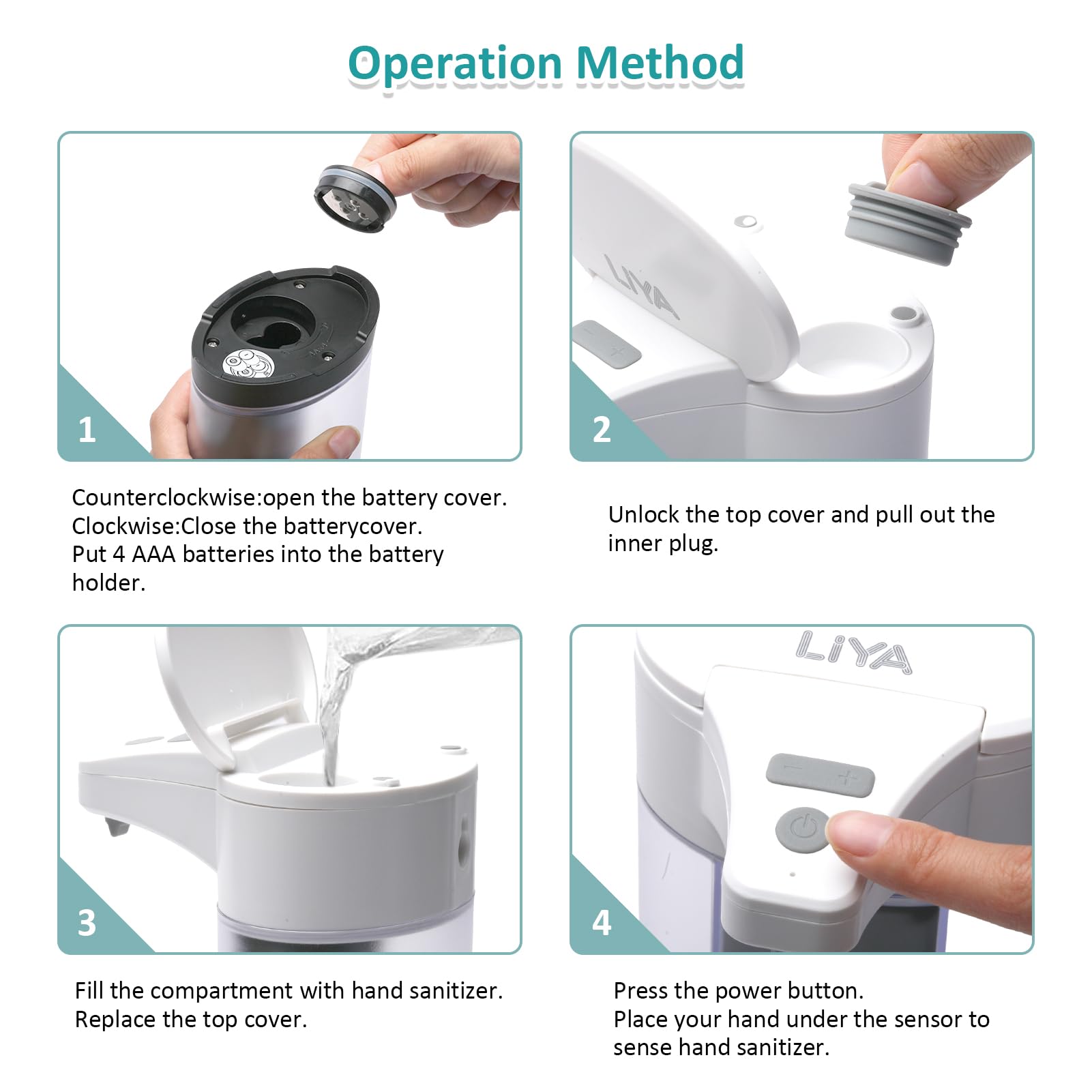 Operation Method

1

Counterclockwise:open the battery cover.
Clockwise:Close the batterycover.
Put 4 AAA batteries into the battery holder.

LiYA

2

Unlock the top cover and pull out the inner plug.

3

Fill the compartment with hand sanitizer.
Replace the top cover.

LiYA

4

Press the power button.
Place your hand under the sensor to sense hand sanitizer.