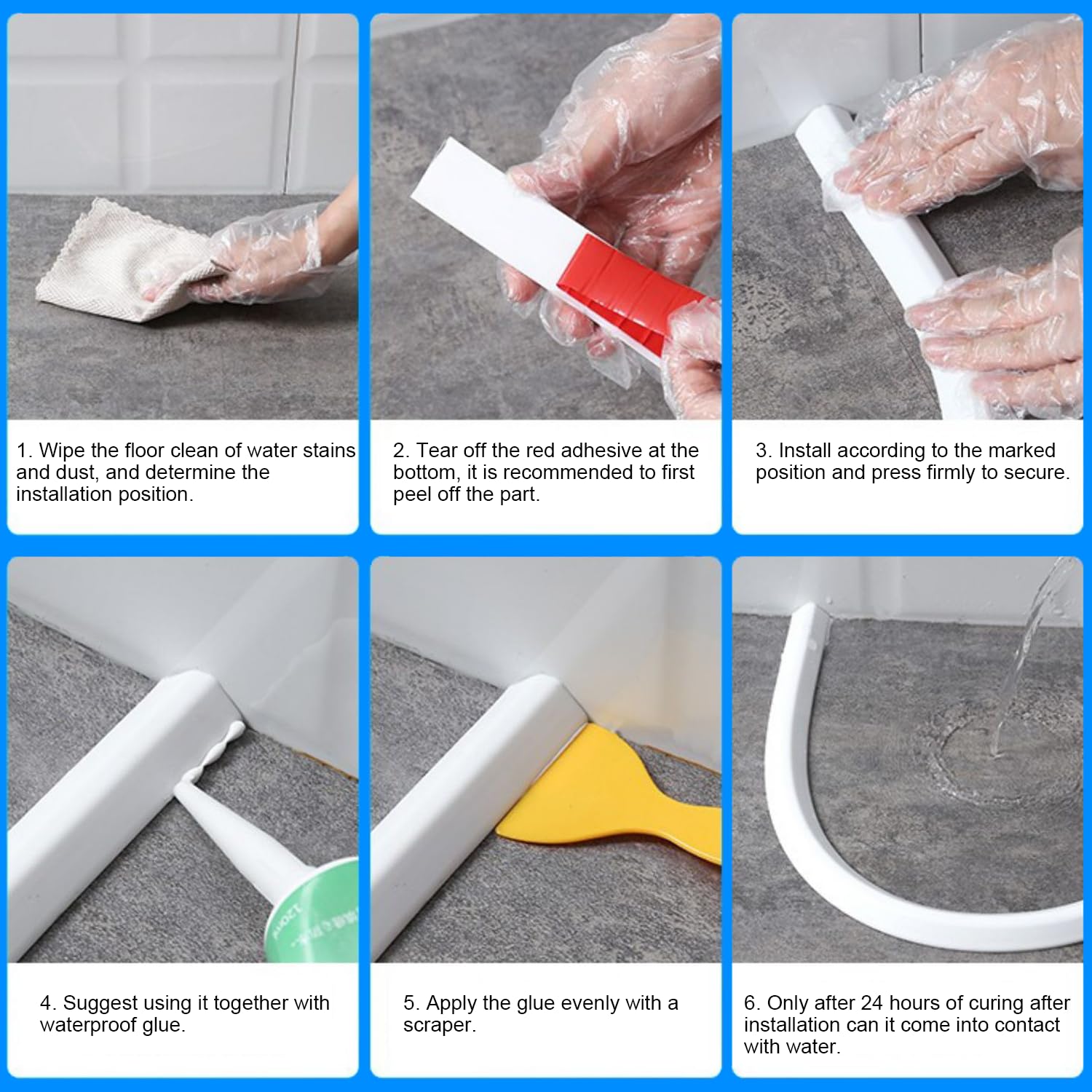 1. Wipe the floor clean of water stains and dust, and determine the installation position.

2. Tear off the red adhesive at the bottom, it is recommended to first peel off the part.

3. Install according to the marked position and press firmly to secure.

120ml

4. Suggest using it together with waterproof glue.

5. Apply the glue evenly with a scraper.

6. Only after 24 hours of curing after installation can it come into contact with water.