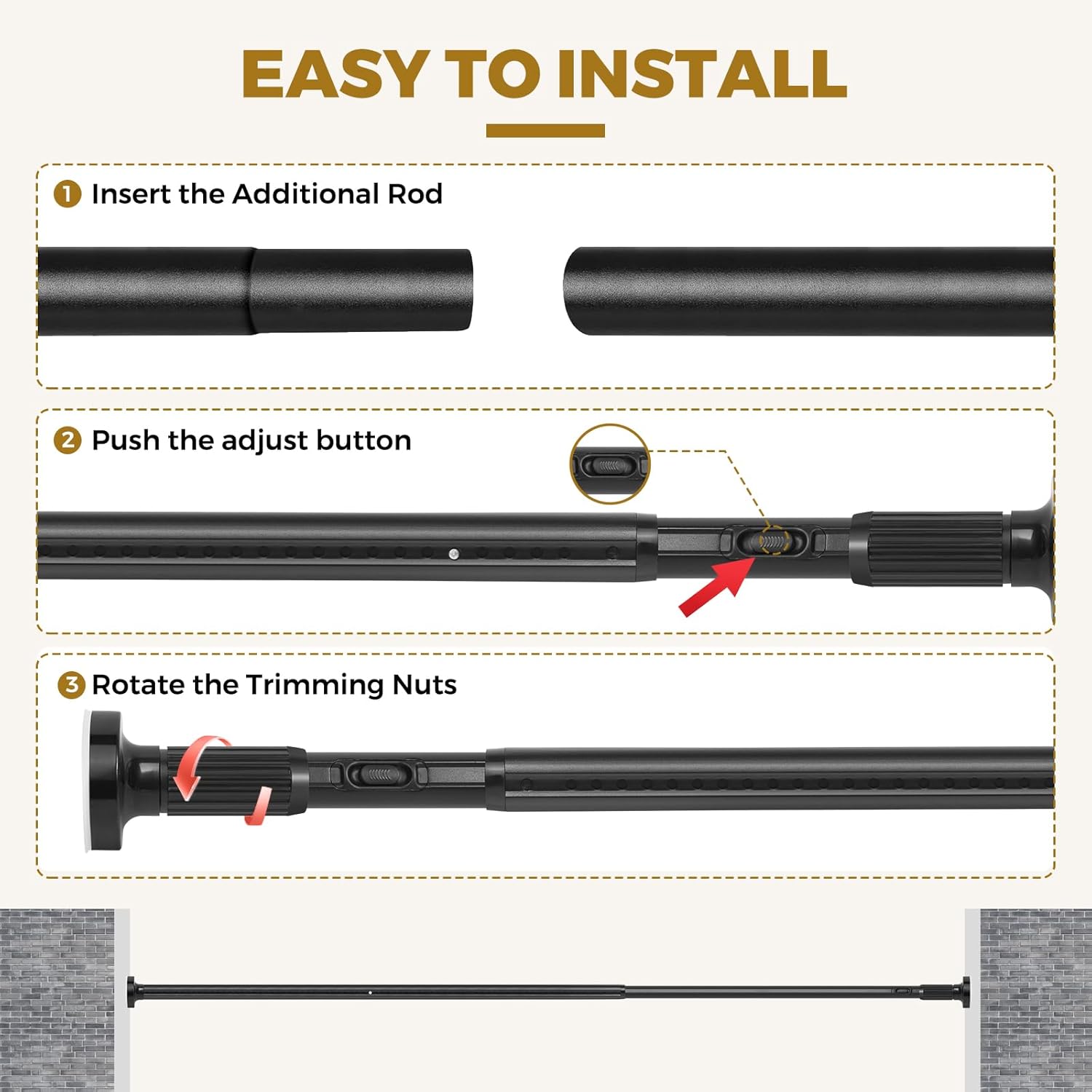 EASY TO INSTALL

1 Insert the Additional Rod

2 Push the adjust button

3 Rotate the Trimming Nuts