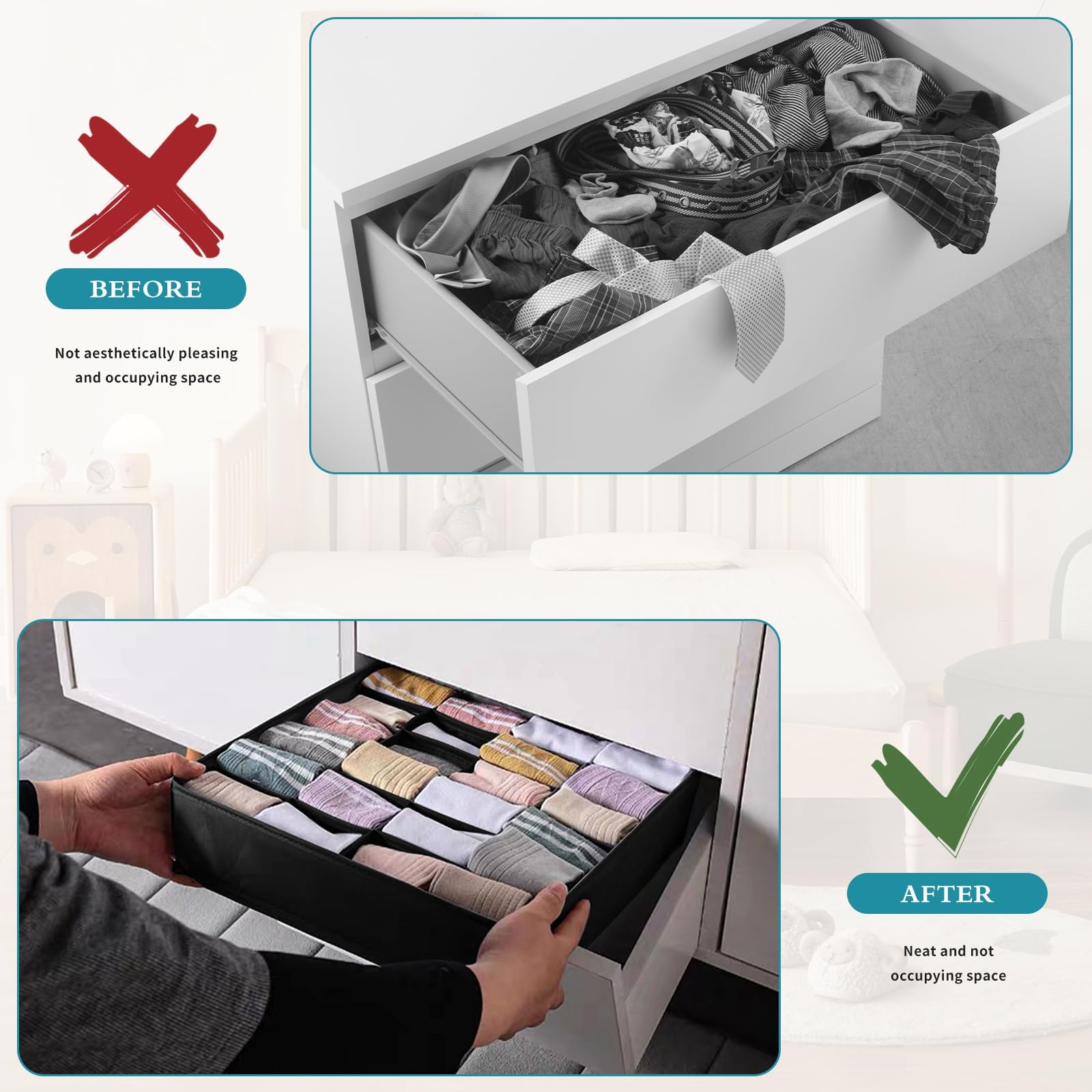 BEFORE

Not aesthetically pleasing and occupying space

AFTER

Neat and not occupying space