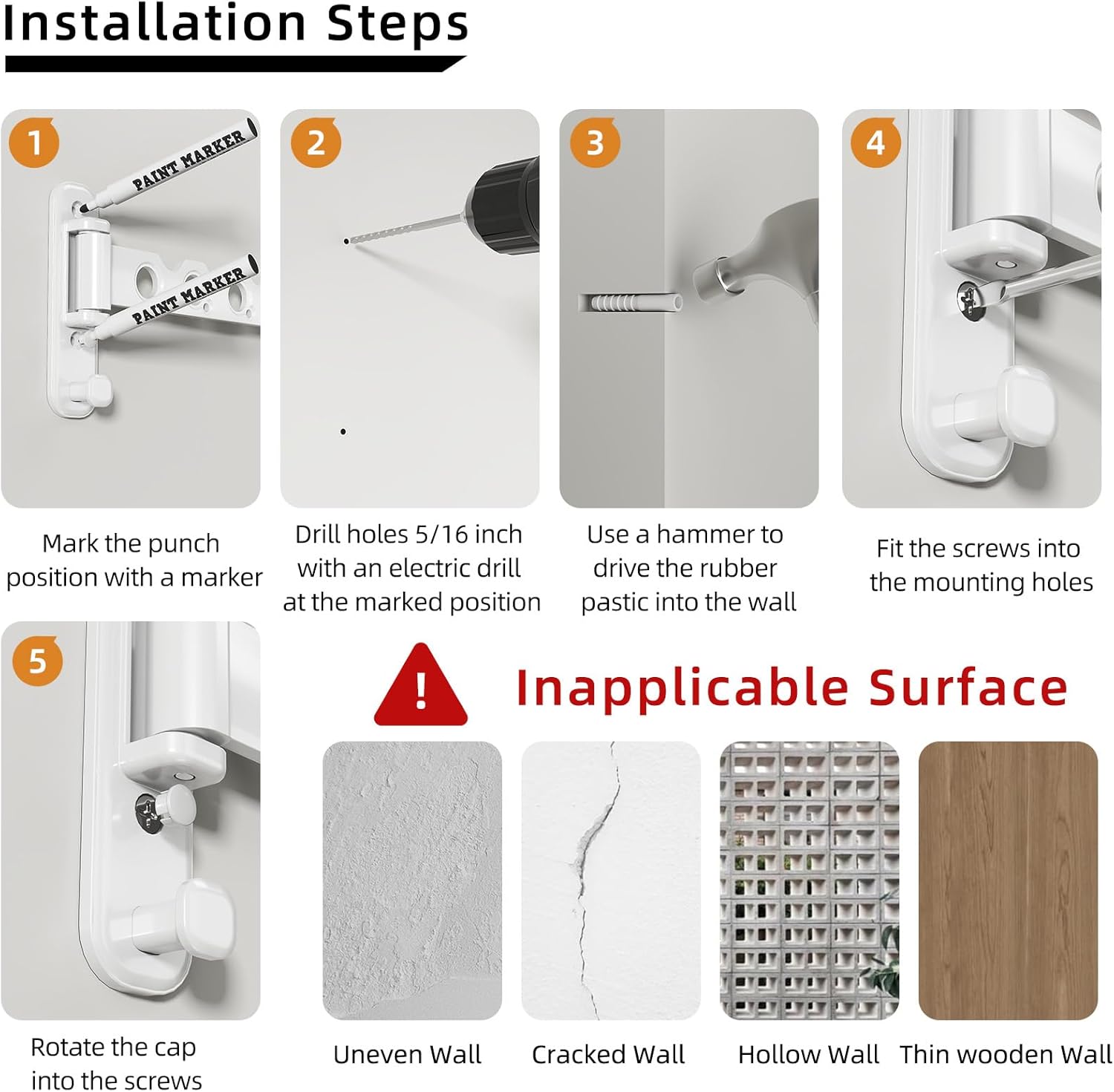 Installation Steps

1

PAINT MARKER

PAINT MARKER

Mark the punch position with a marker

2

Drill holes 5/16 inch with an electric drill at the marked position

3

Use a hammer to drive the rubber pastic into the wall

4

Fit the screws into the mounting holes

5

Rotate the cap into the screws

!

Inapplicable Surface

Uneven Wall

Cracked Wall

Hollow Wall

Thin wooden Wall