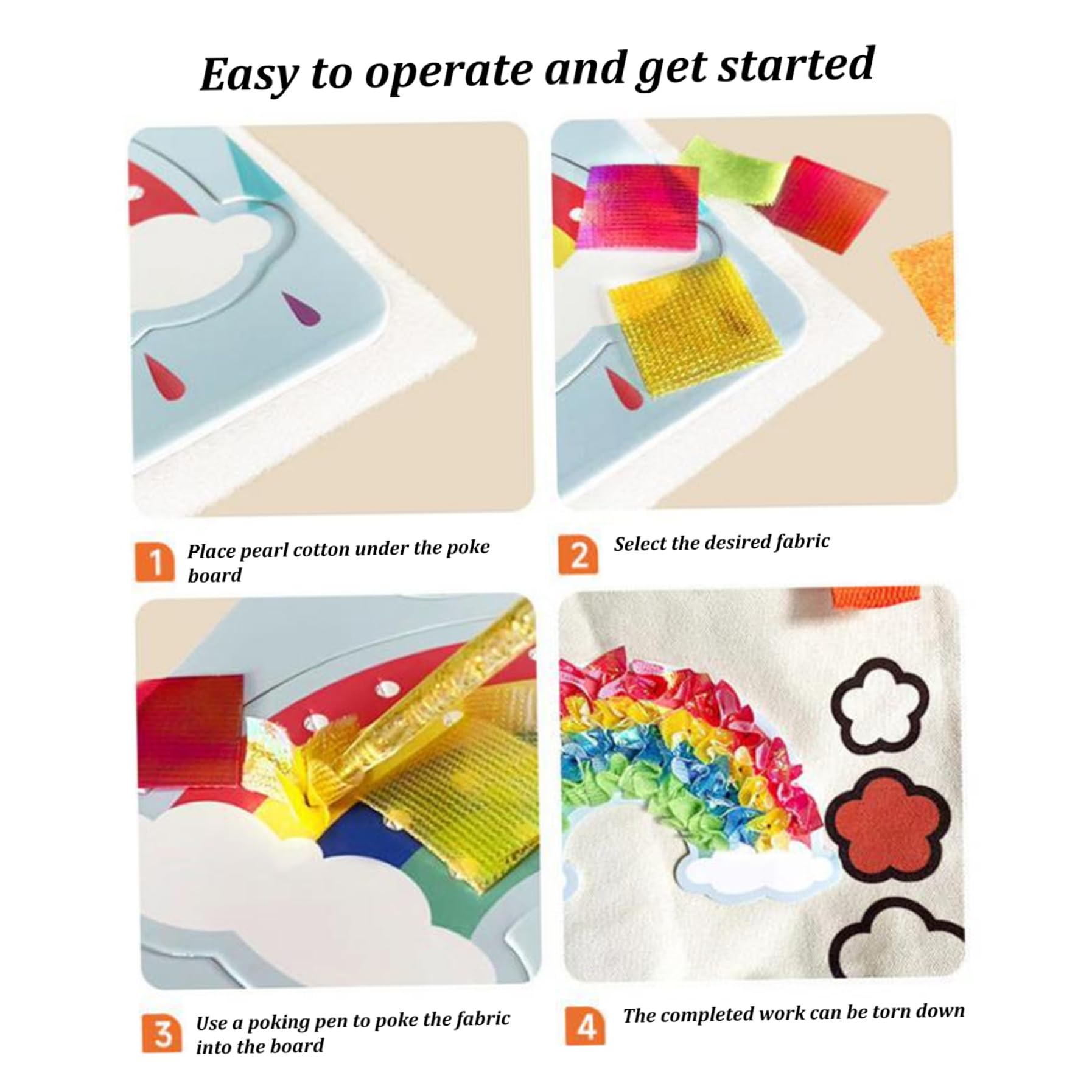 Easy to operate and get started

1 Place pearl cotton under the poke board

2 Select the desired fabric

3 Use a poking pen to poke the fabric into the board

4 The completed work can be torn down