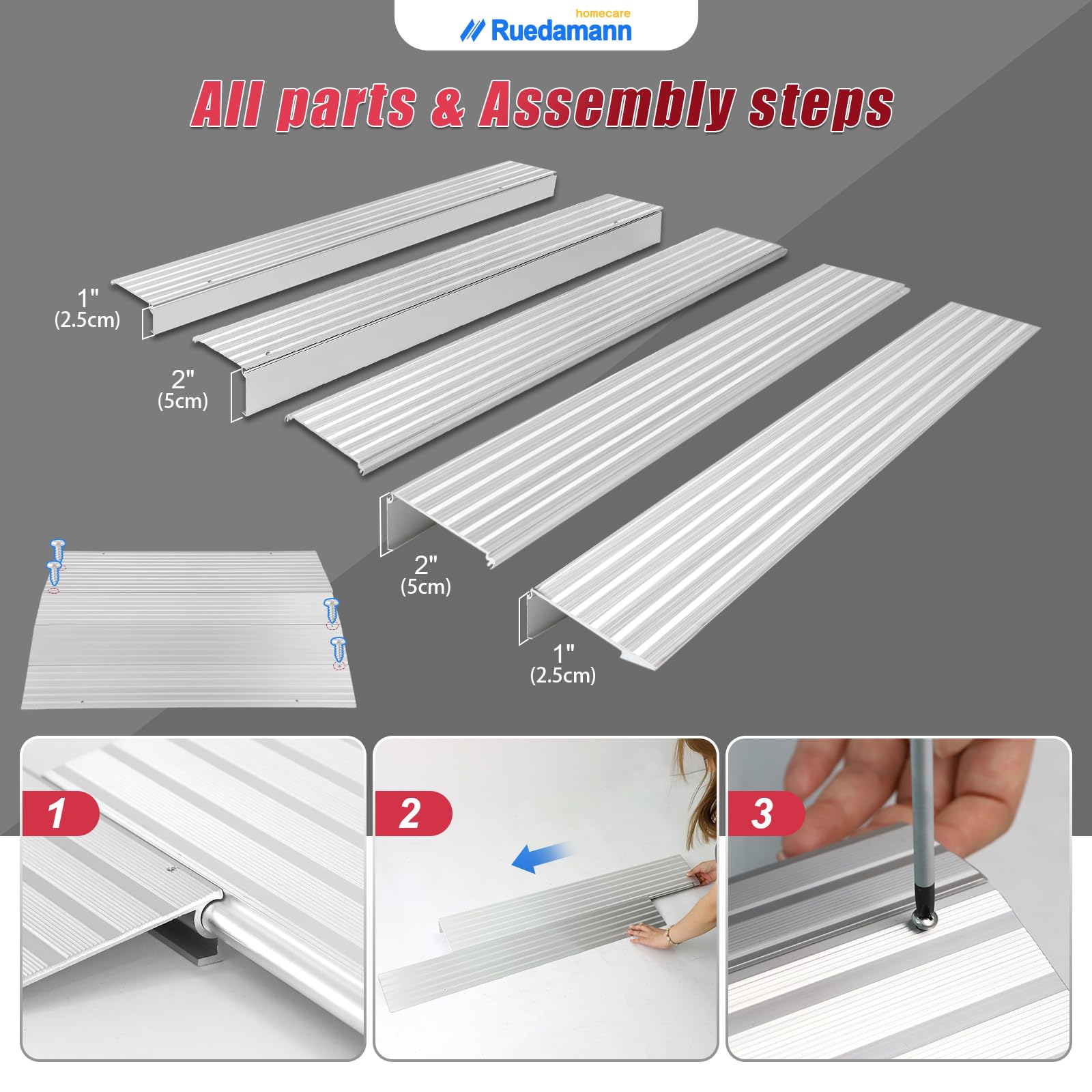 homecare
Ruedamann

All parts & Assembly steps

1"
(2.5cm)

2"
(5cm)

2"
(5cm)

1"
(2.5cm)

1

2

3