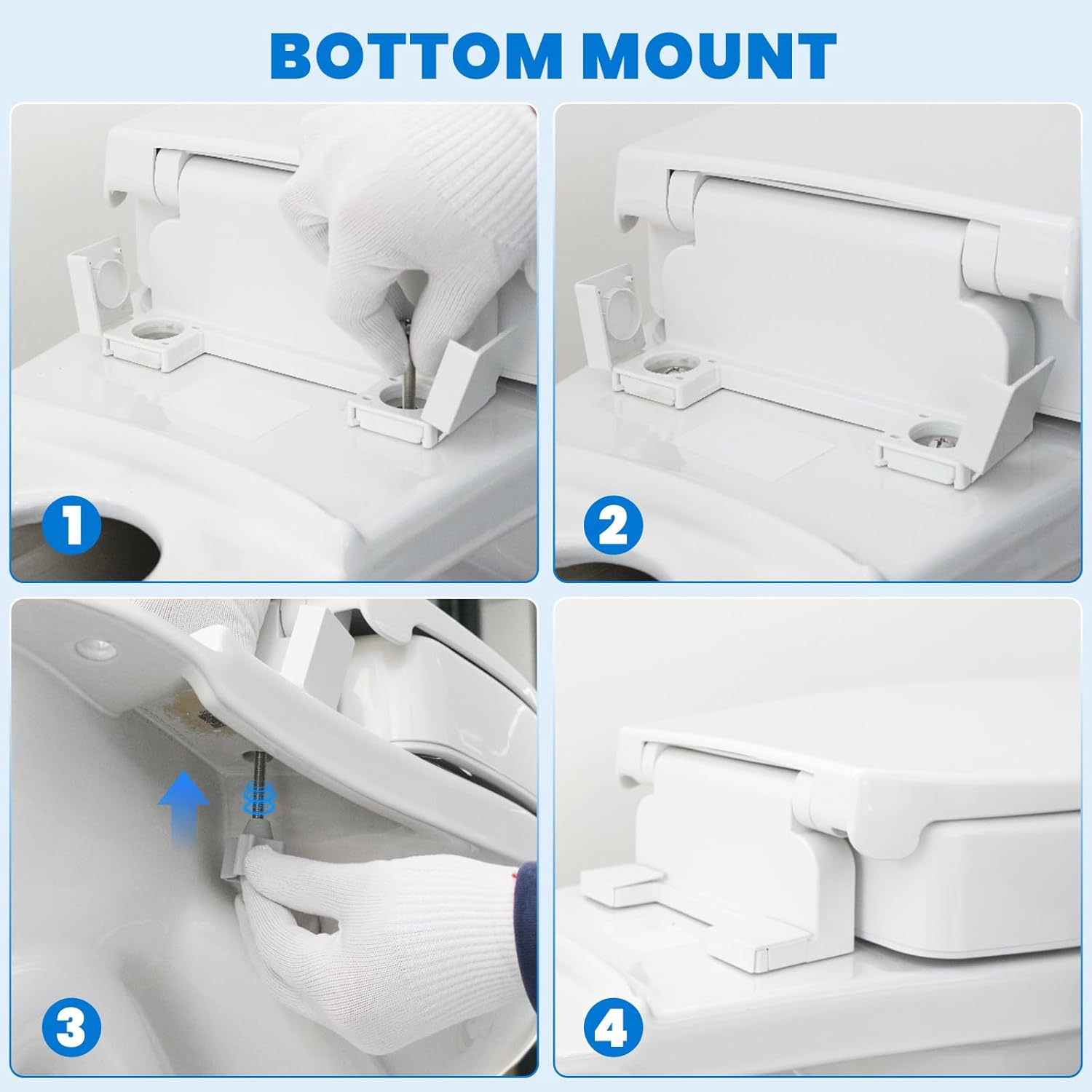 BOTTOM MOUNT

1

2

3

4