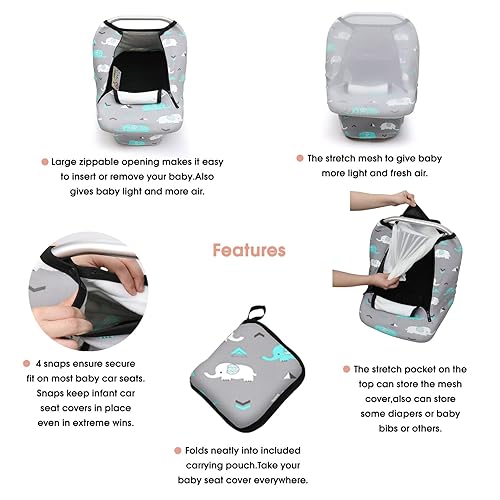 Large zippable opening makes it easy to insert or remove your baby.Also gives baby light and more air.

The stretch mesh to give baby more light and fresh air.

Features

4 snaps ensure secure fit on most baby car seats. Snaps keep infant car seat covers in place even in extreme wins.

The stretch pocket on the top can store the mesh cover,also can store some diapers or baby bibs or others.

Folds neatly into included carrying pouch.Take your baby seat cover everywhere.