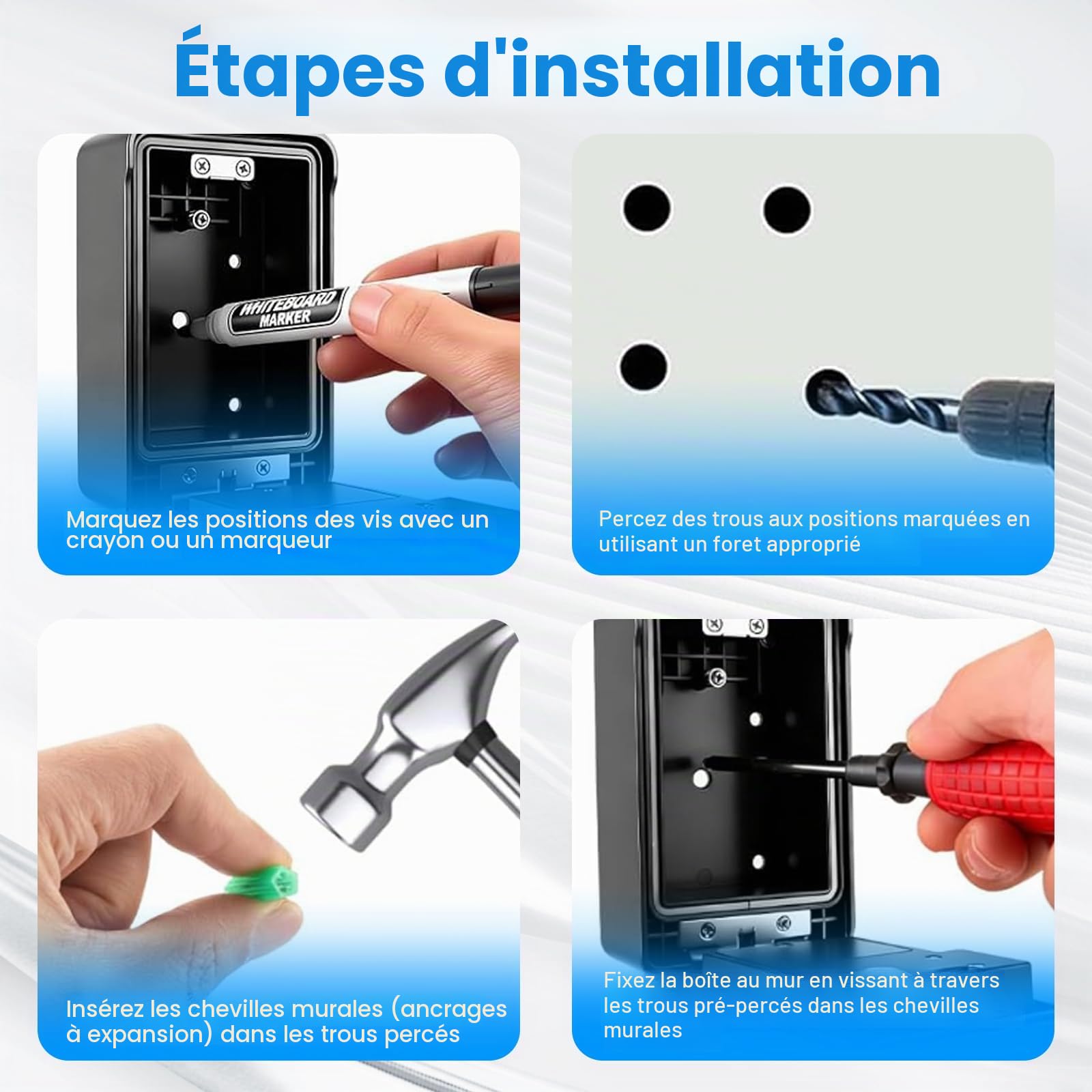 Étapes d'installation

WHITEBOARD MARKER

Marquez les positions des vis avec un crayon ou un marqueur

Percez des trous aux positions marquées en utilisant un foret approprié

Insérez les chevilles murales (ancrages à expansion) dans les trous percés

Fixez la boîte au mur en vissant à travers les trous pré-percés dans les chevilles murales