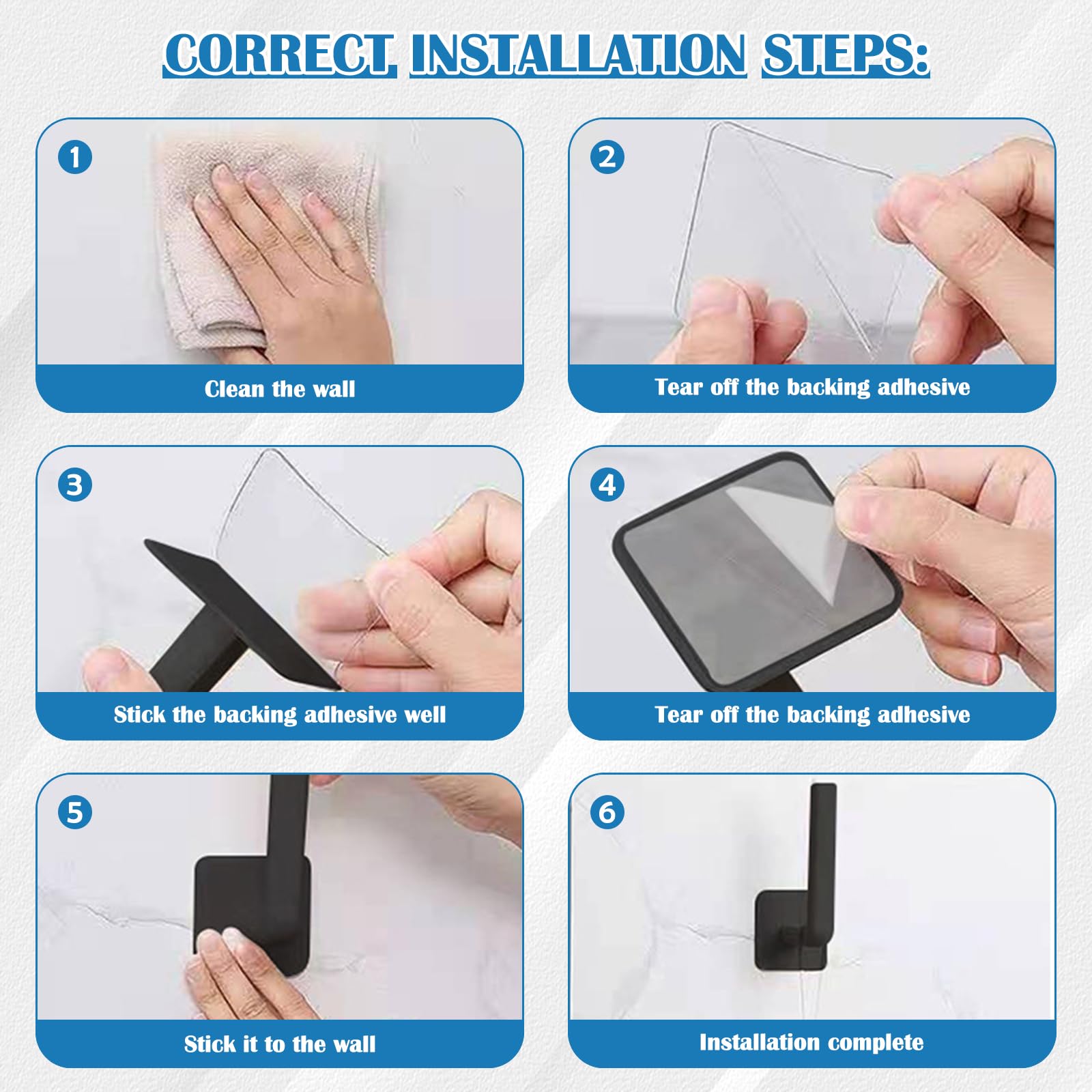 CORRECT INSTALLATION STEPS:

1
Clean the wall

2
Tear off the backing adhesive

3
Stick the backing adhesive well

4
Tear off the backing adhesive

5
Stick it to the wall

6
Installation complete