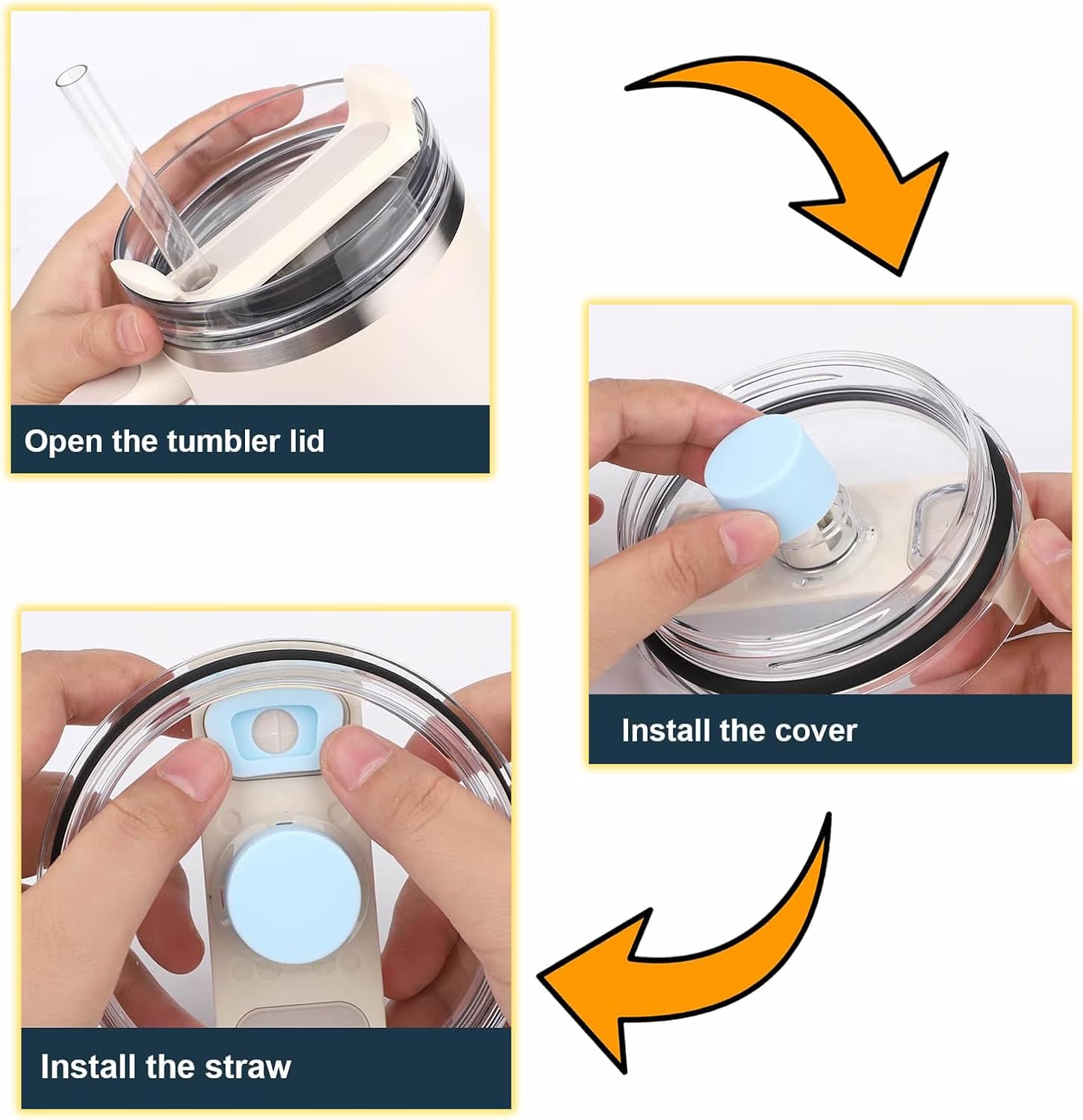 Open the tumbler lid

Install the cover

Install the straw