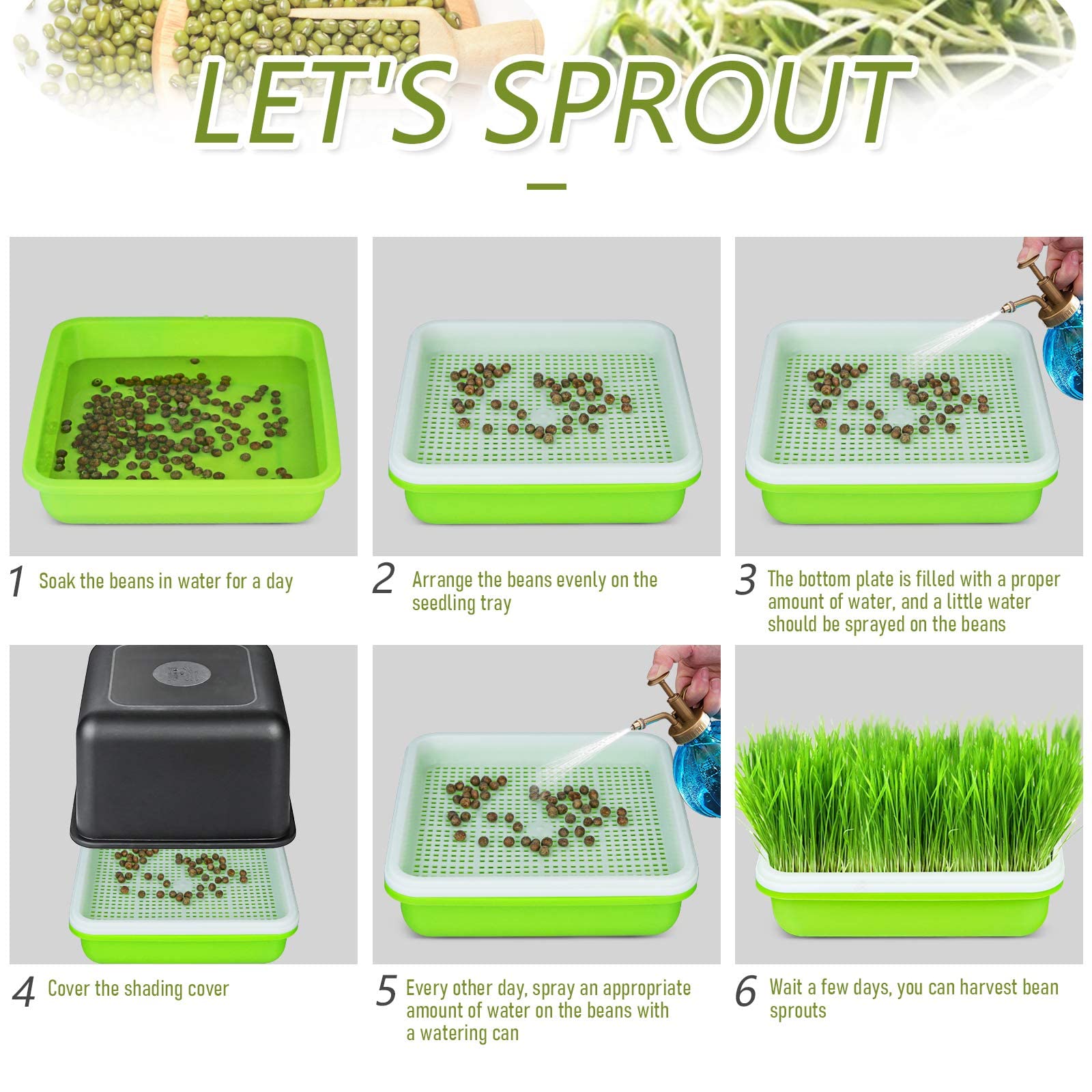 LET'S SPROUT

1 Soak the beans in water for a day

2 Arrange the beans evenly on the seedling tray

3 The bottom plate is filled with a proper amount of water, and a little water should be sprayed on the beans

4 Cover the shading cover

5 Every other day, spray an appropriate amount of water on the beans with a watering can

6 Wait a few days, you can harvest bean sprouts