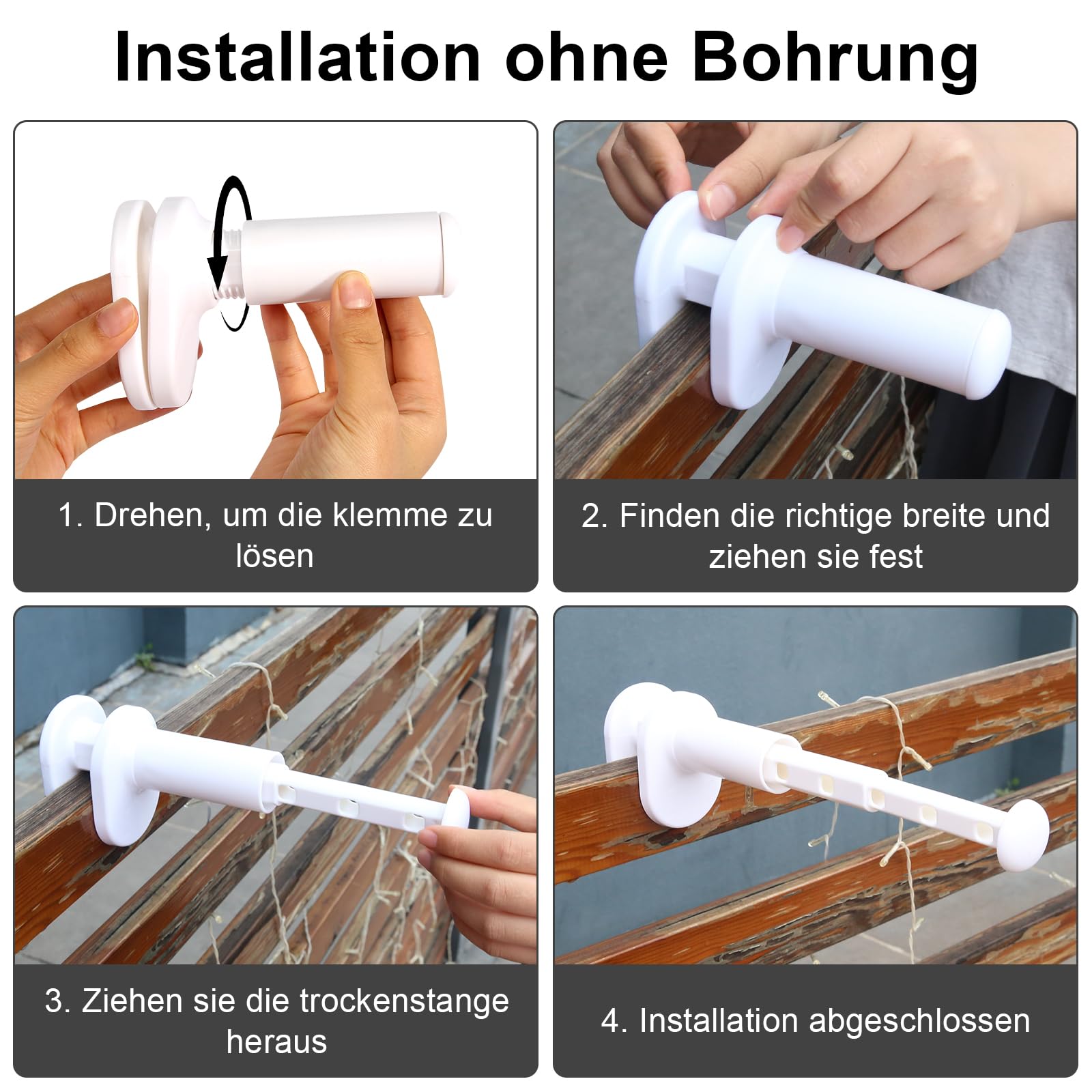 Installation ohne Bohrung

1. Drehen, um die klemme zu lösen

2. Finden die richtige breite und ziehen sie fest

3. Ziehen sie die trockenstange heraus

4. Installation abgeschlossen