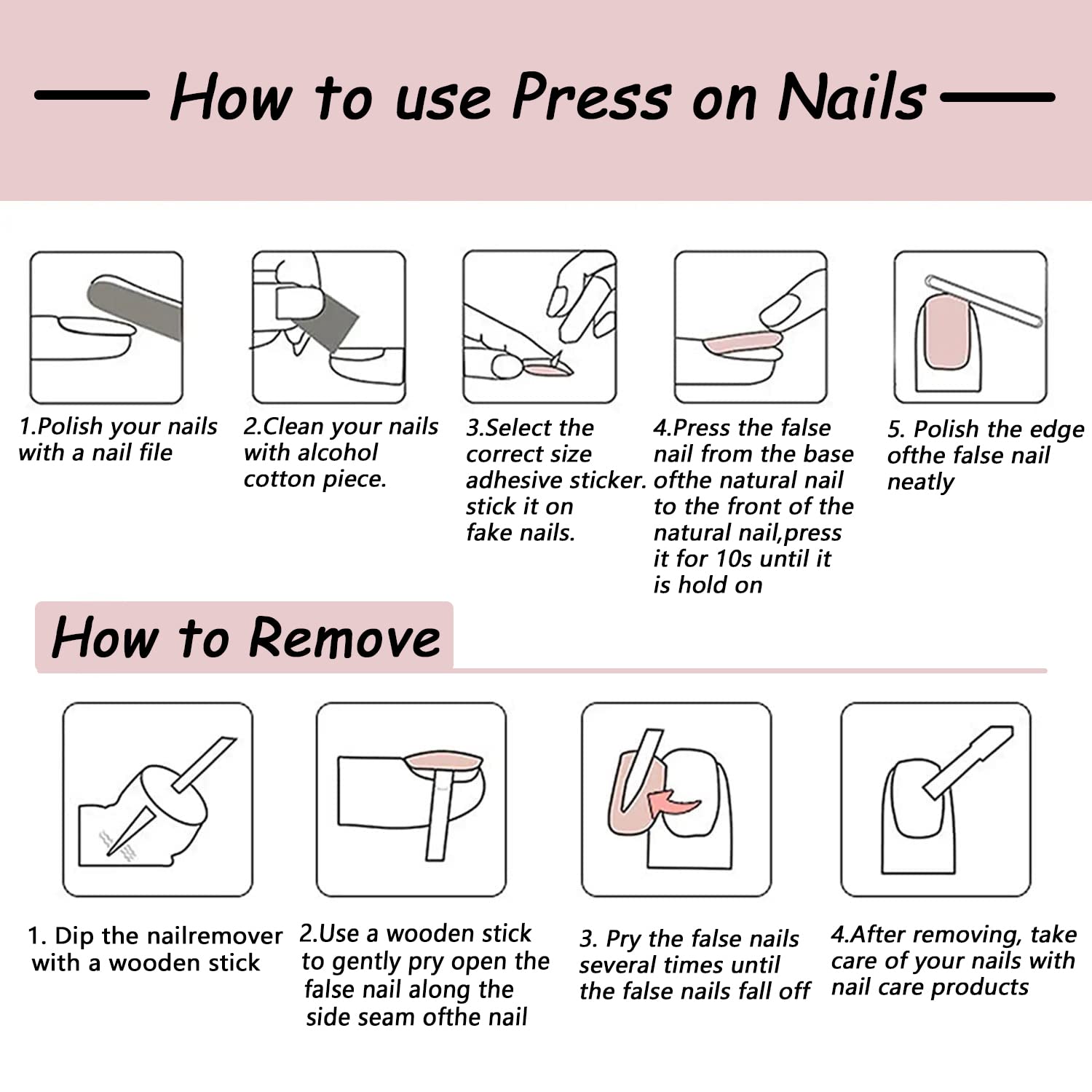 How to use Press on Nails

1.Polish your nails with a nail file

2.Clean your nails with alcohol cotton piece.

3.Select the correct size adhesive sticker. stick it on fake nails.

4.Press the false nail from the base ofthe natural nail to the front of the natural nail,press it for 10s until it is hold on

5. Polish the edge ofthe false nail neatly

How to Remove

1. Dip the nailremover with a wooden stick

2.Use a wooden stick to gently pry open the false nail along the side seam ofthe nail

3. Pry the false nails several times until the false nails fall off

4.After removing, take care of your nails with nail care products