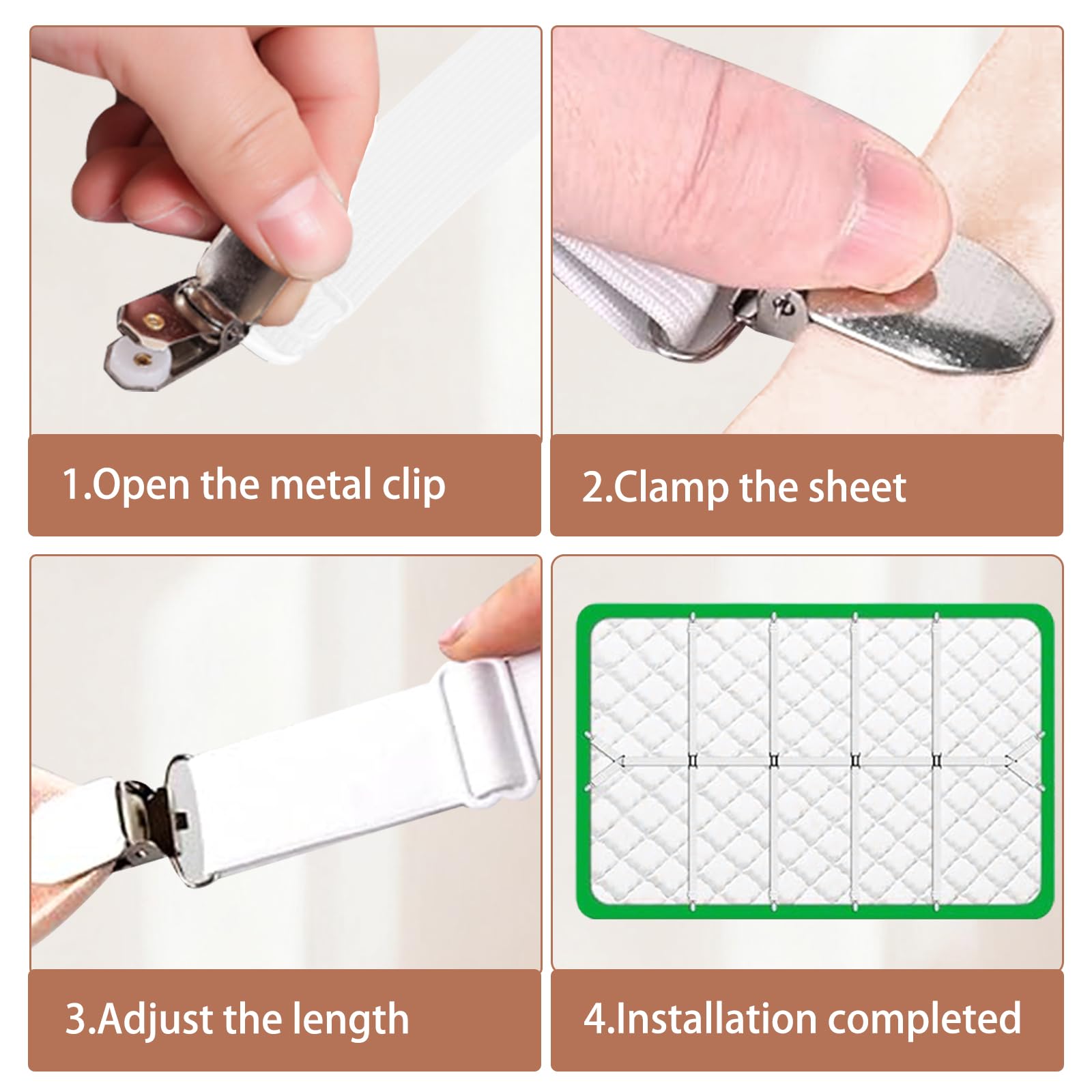 1.Open the metal clip

2.Clamp the sheet

3.Adjust the length

4.Installation completed