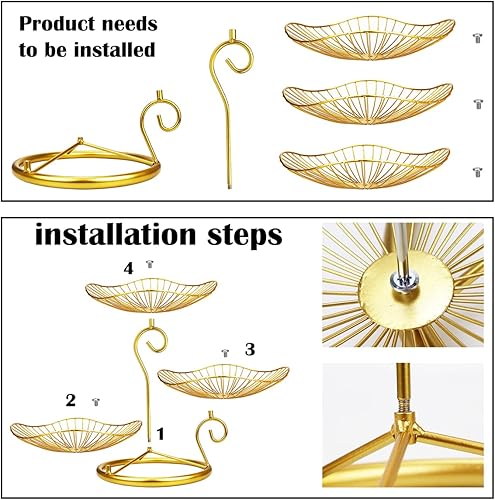 Product needs to be installed

installation steps

4

3

2

1