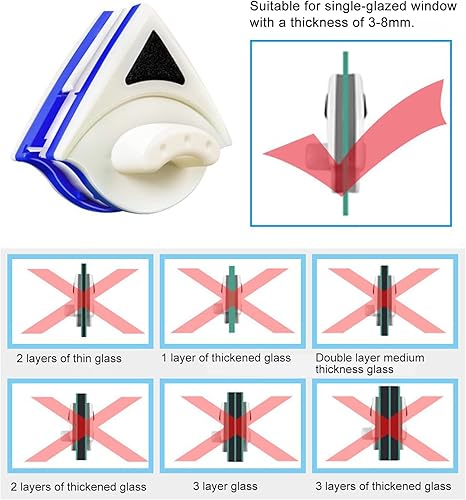 Suitable for single-glazed window with a thickness of 3-8mm.

2 layers of thin glass

1 layer of thickened glass

Double layer medium thickness glass

2 layers of thickened glass

3 layer glass

3 layers of thickened glass