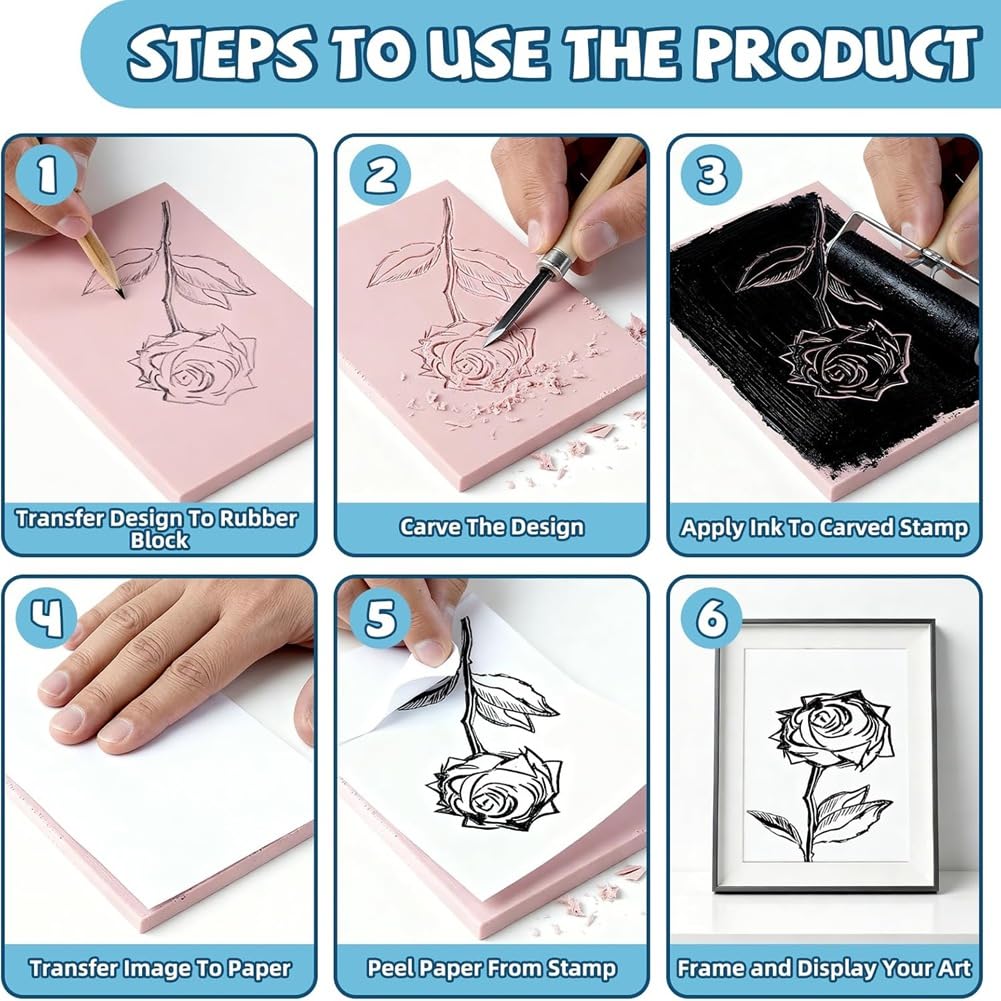 STEPS TO USE THE PRODUCT

1
Transfer Design To Rubber Block

2
Carve The Design

3
Apply Ink To Carved Stamp

4
Transfer Image To Paper

5
Peel Paper From Stamp

6
Frame and Display Your Art