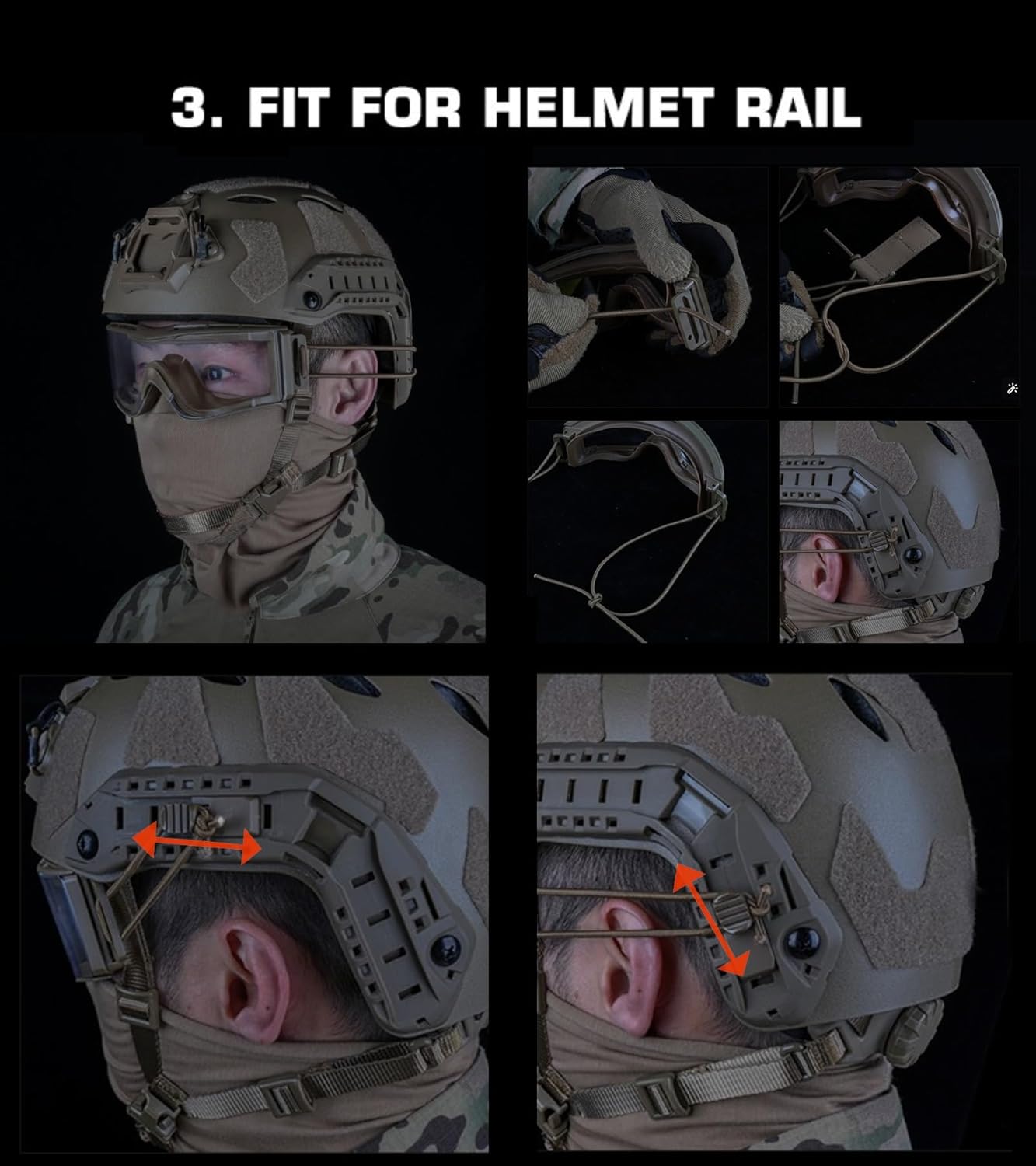 3. FIT FOR HELMET RAIL