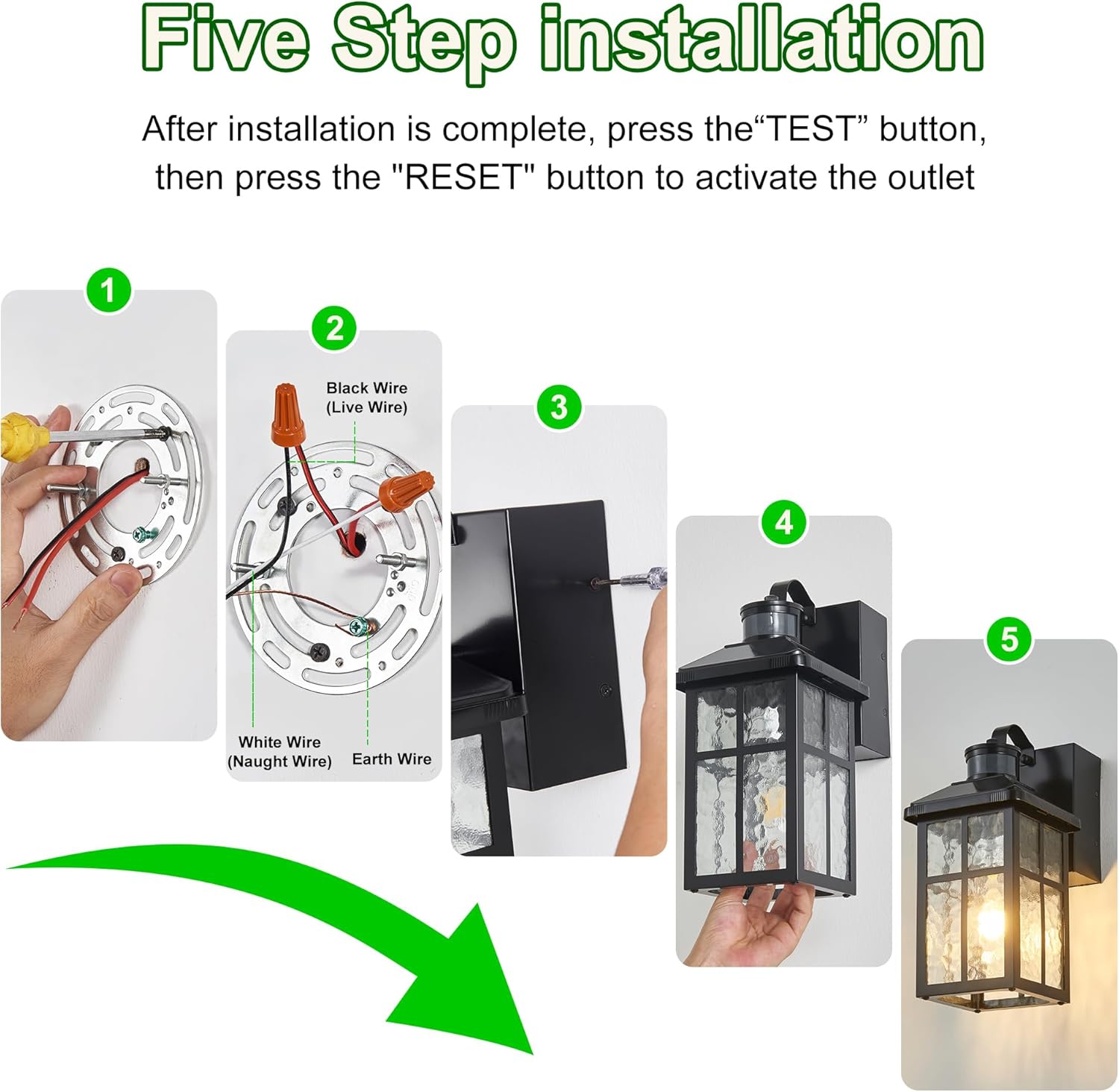 Five Step installation

After installation is complete, press the“TEST” button, then press the "RESET" button to activate the outlet

1

2

Black Wire
(Live Wire)

White Wire
(Naught Wire)

Earth Wire

3

4

5