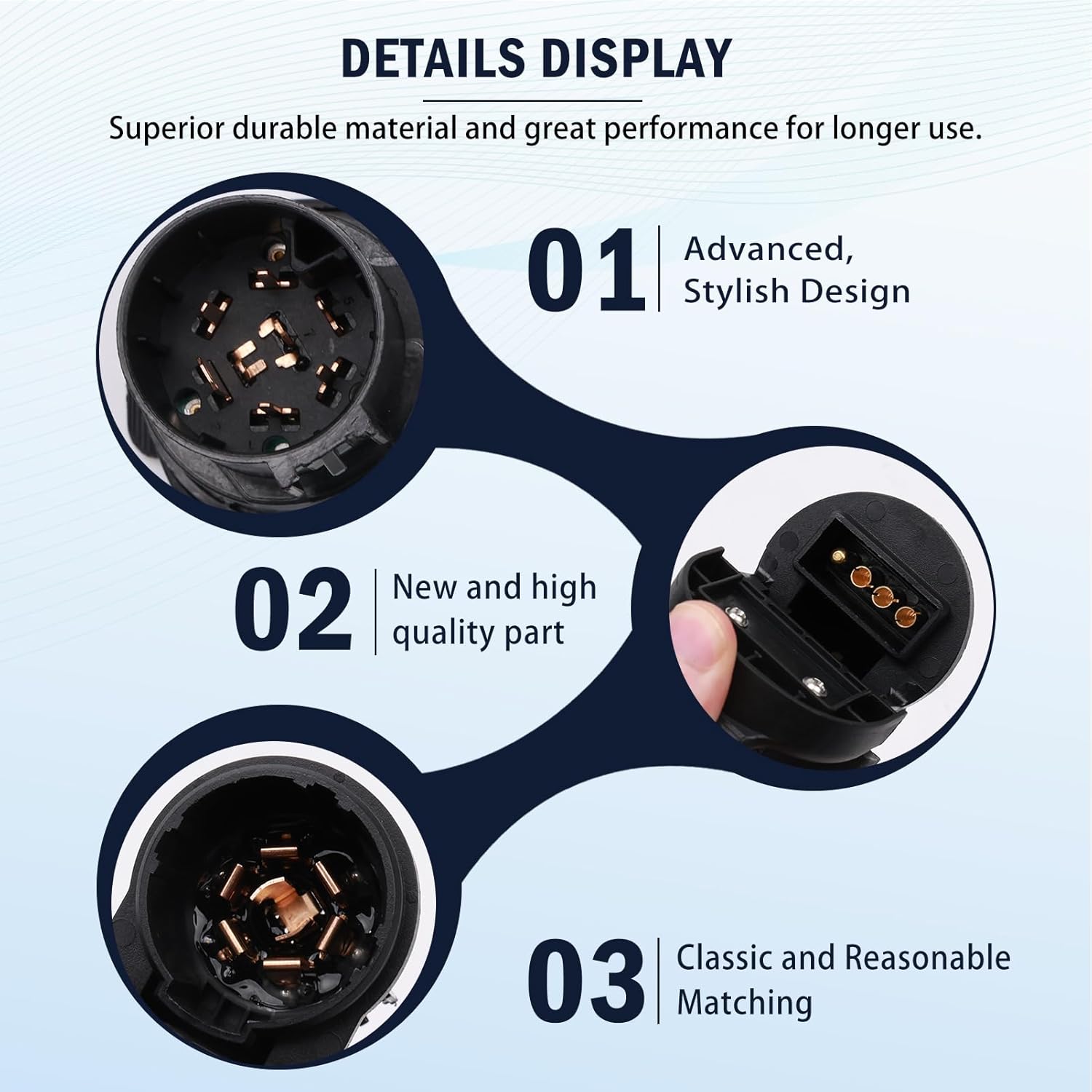 DETAILS DISPLAY

Superior durable material and great performance for longer use.

01 Advanced, Stylish Design

02 New and high quality part

03 Classic and Reasonable Matching