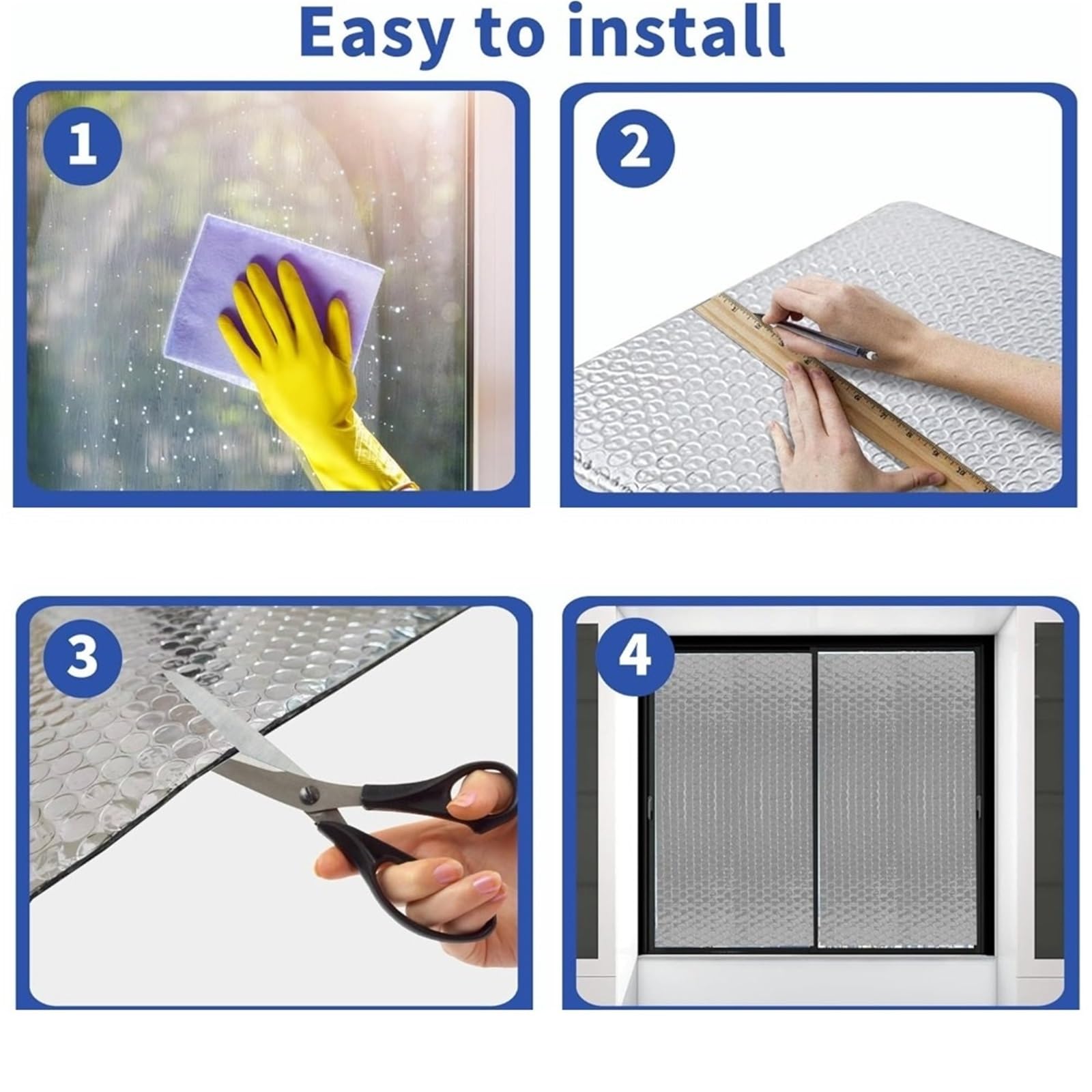 Easy to install

1

2

3

4