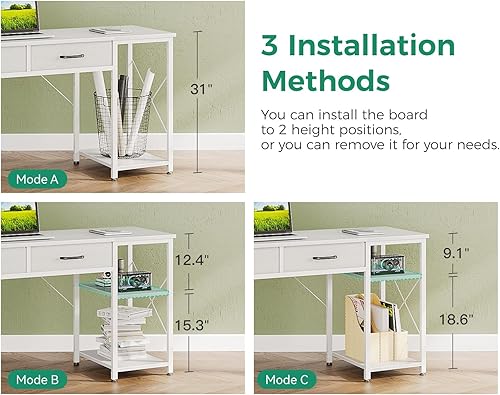 31"

Mode A

3 Installation Methods

You can install the board to 2 height positions, or you can remove it for your needs.

12.4"

15.3"

Mode B

9.1"

18.6"

Mode C