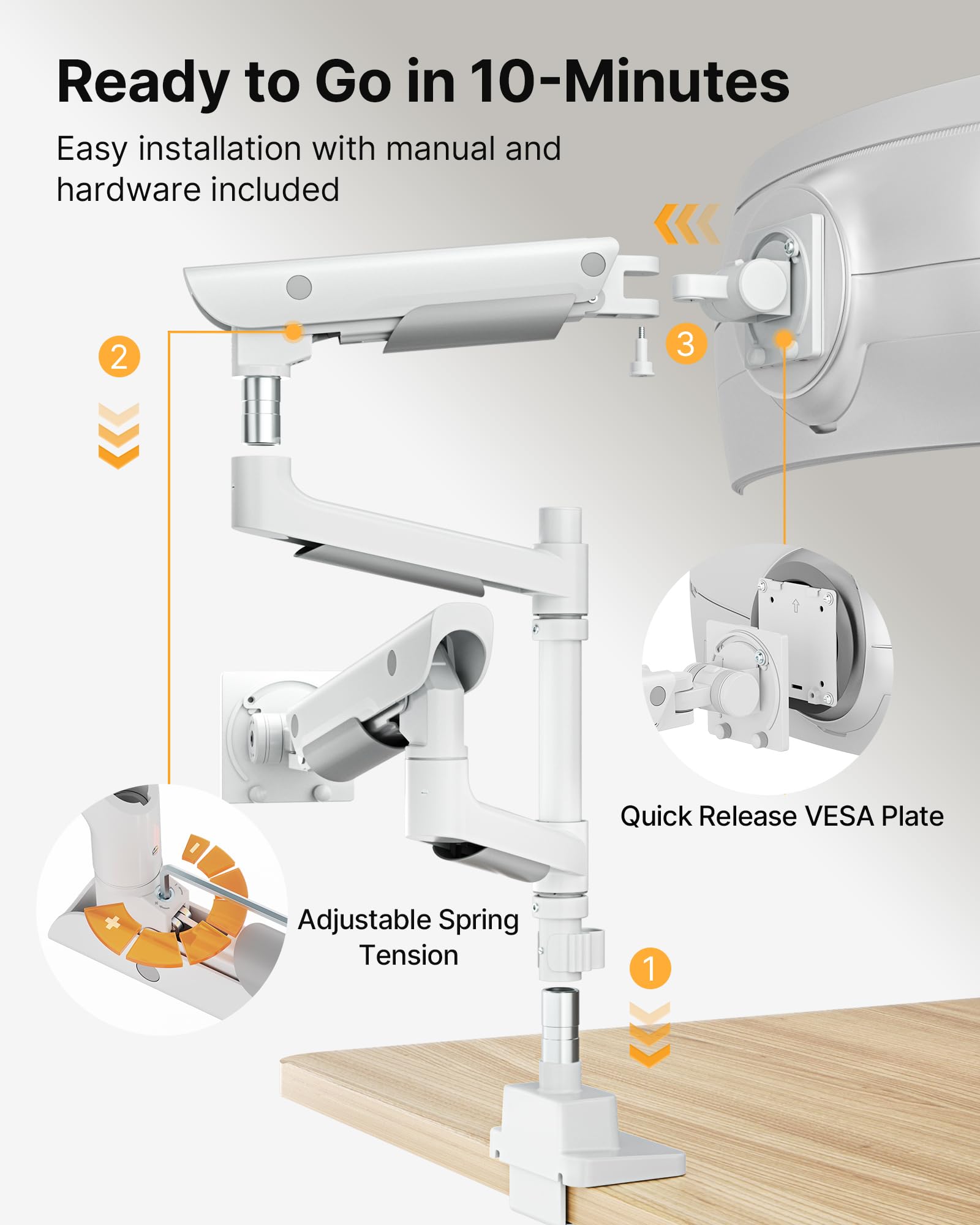 Ready to Go in 10-Minutes

Easy installation with manual and hardware included

2

3

Quick Release VESA Plate

Adjustable Spring Tension

1