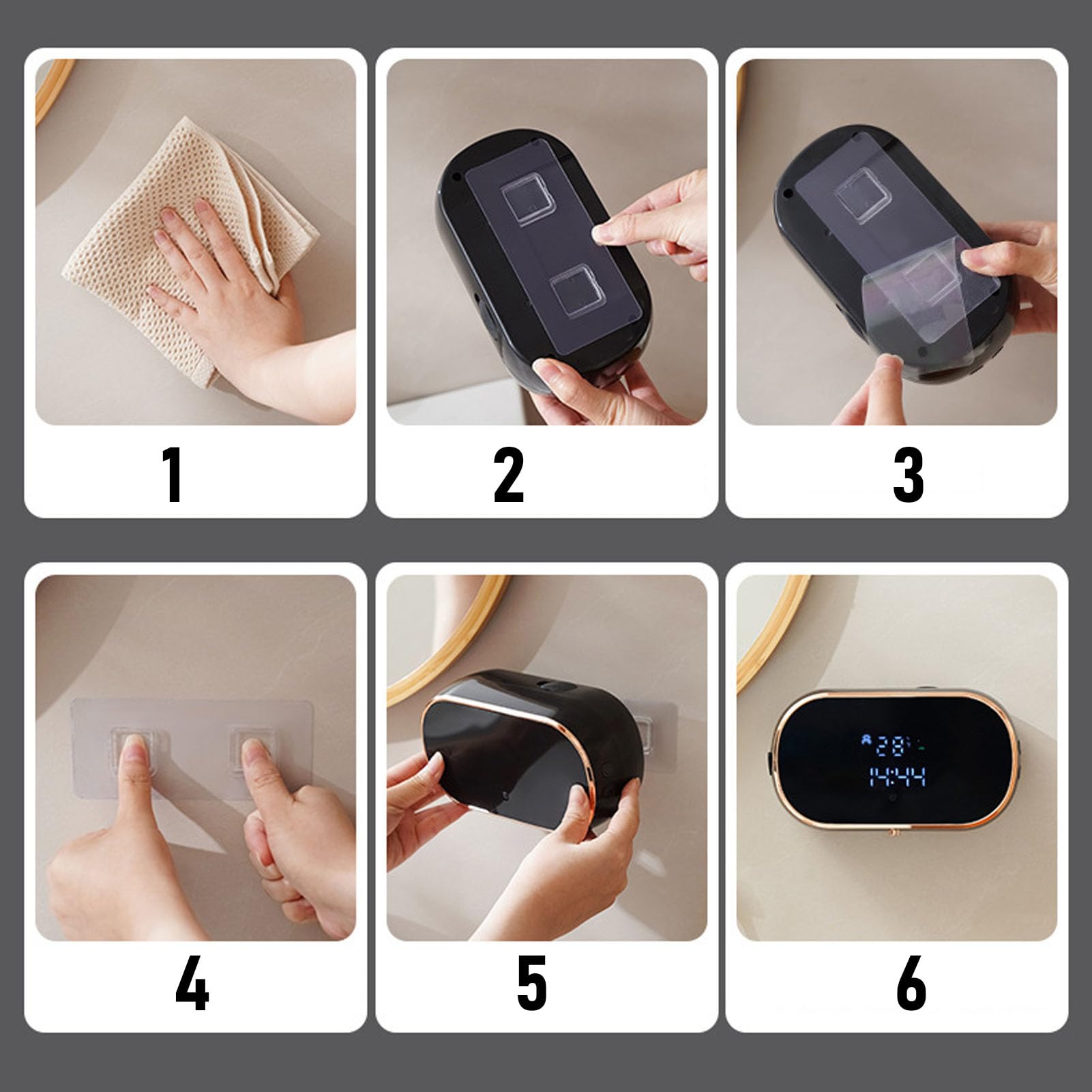 1

2

3

4

5

28°

14:44

6