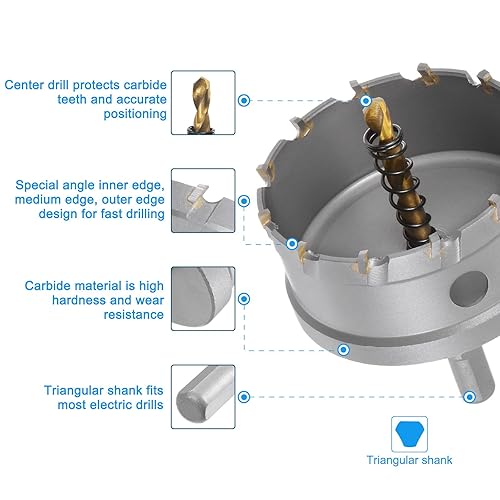 Center drill protects carbide teeth and accurate positioning

Special angle inner edge, medium edge, outer edge design for fast drilling

Carbide material is high hardness and wear resistance

Triangular shank fits most electric drills

Triangular shank