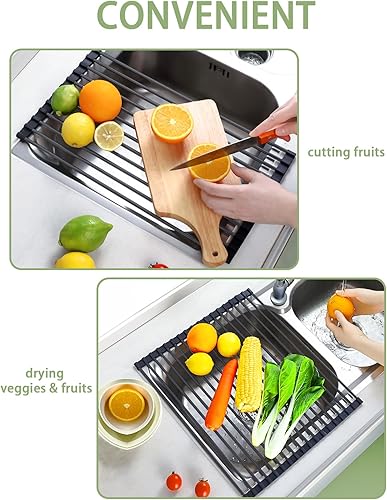 CONVENIENT

cutting fruits

drying veggies & fruits